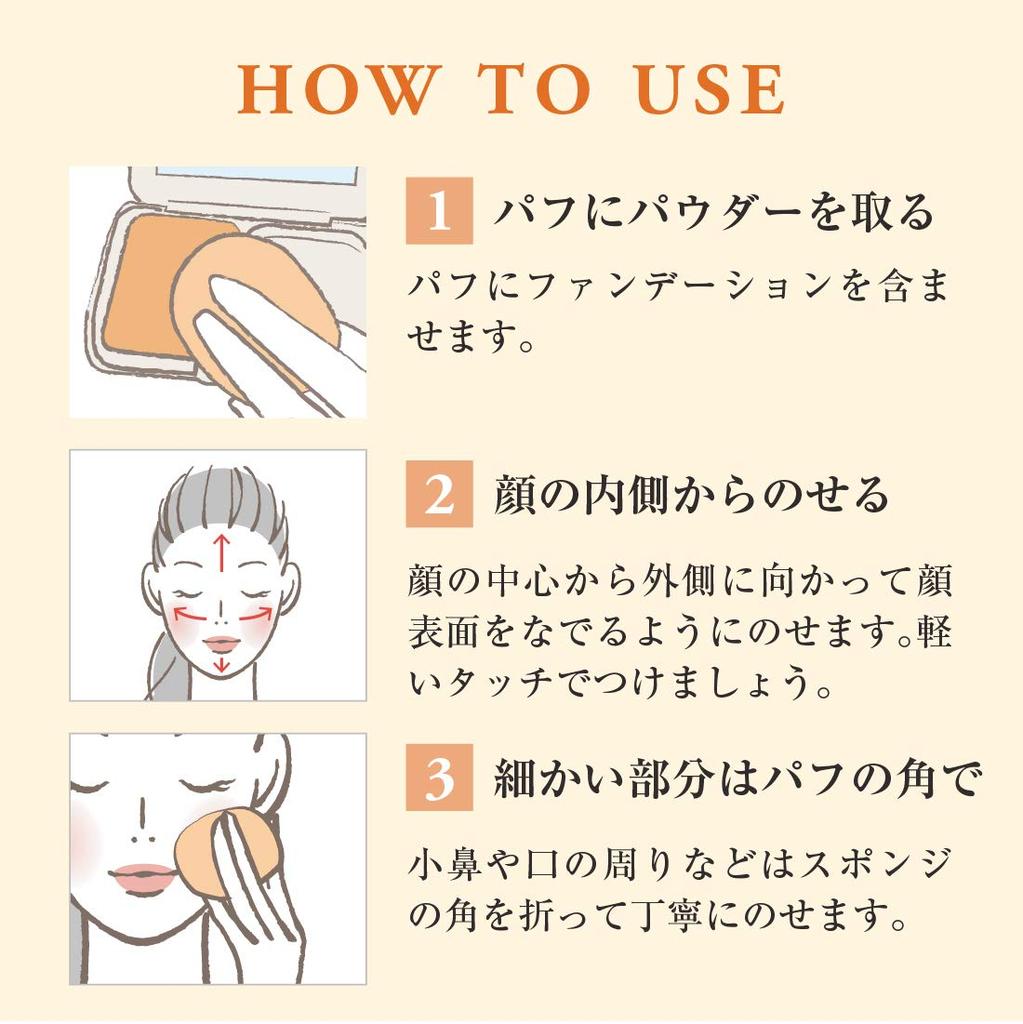 HOW TO USE

1 パフにパウダーを取る

パフにファンデーションを含ませます。

2 顔の内側からのせる

顔の中心から外側に向かって顔表面をなでるようにのせます。軽いタッチでつけましょう。

3 細かい部分はパフの角で

小鼻や口の周りなどはスポンジの角を折って丁寧にのせます。