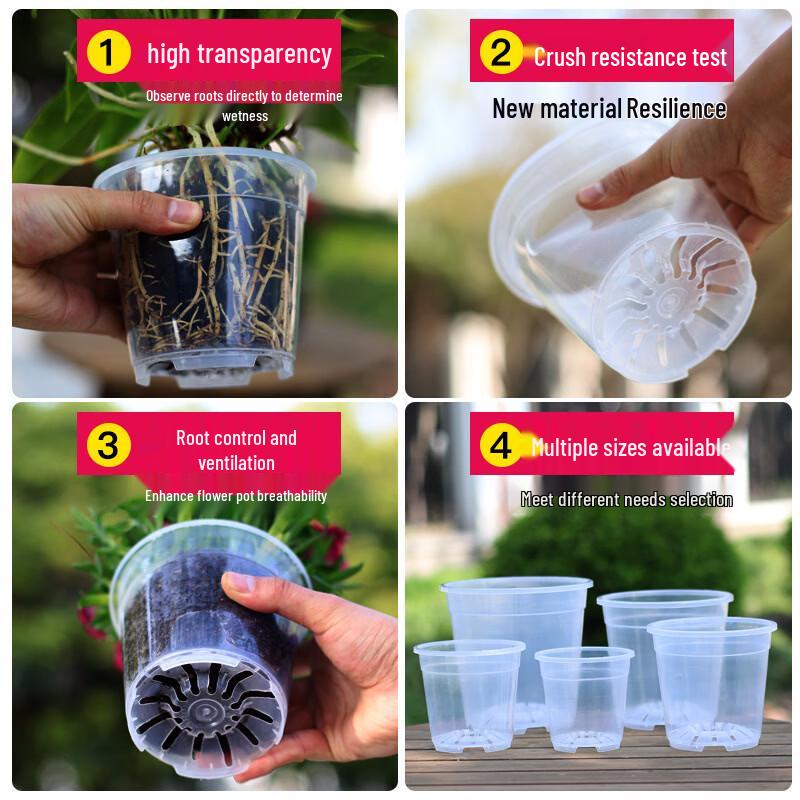 1 high transparency

Observe roots directly to determine wetness

2 Crush resistance test

New material Resilience

3 Root control and ventilation

Enhance flower pot breathability

4 Multiple sizes available

Meet different needs selection