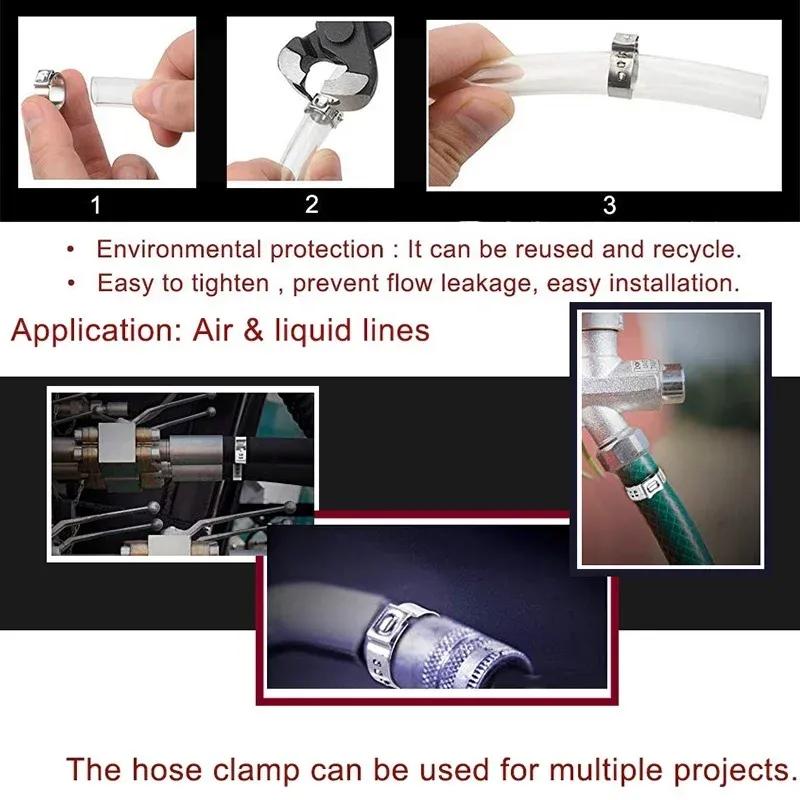 1

2

3

• Environmental protection : It can be reused and recycle.
• Easy to tighten , prevent flow leakage, easy installation.

Application: Air & liquid lines

The hose clamp can be used for multiple projects.