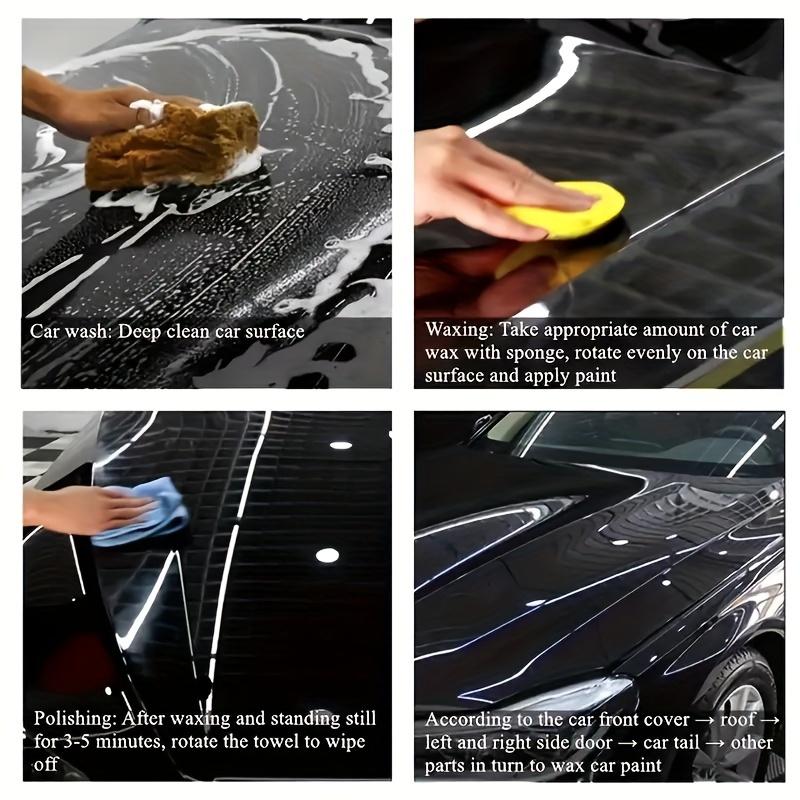 Car wash: Deep clean car surface

Waxing: Take appropriate amount of car wax with sponge, rotate evenly on the car surface and apply paint

Polishing: After waxing and standing still for 3-5 minutes, rotate the towel to wipe off

According to the car front cover → roof → left and right side door → car tail → other parts in turn to wax car paint