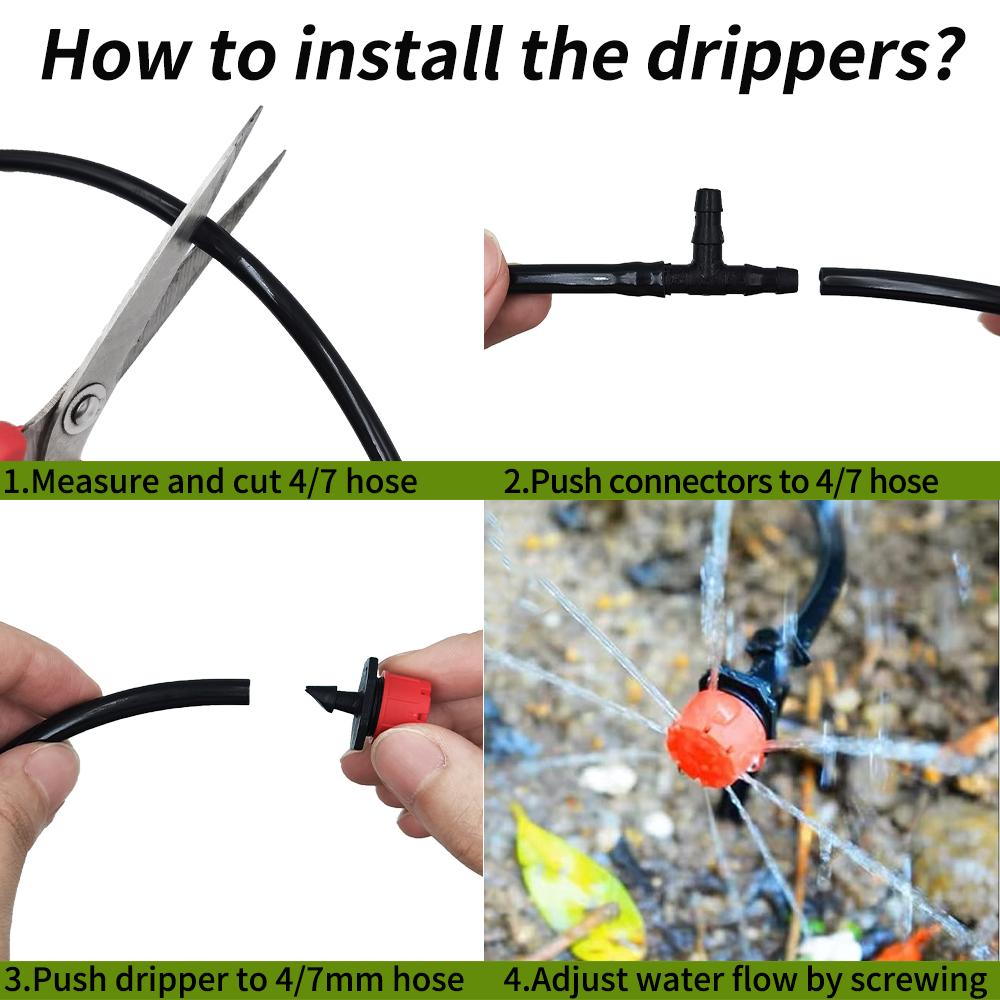 How to install the drippers?

1.Measure and cut 4/7 hose

2.Push connectors to 4/7 hose

3.Push dripper to 4/7mm hose

4.Adjust water flow by screwing