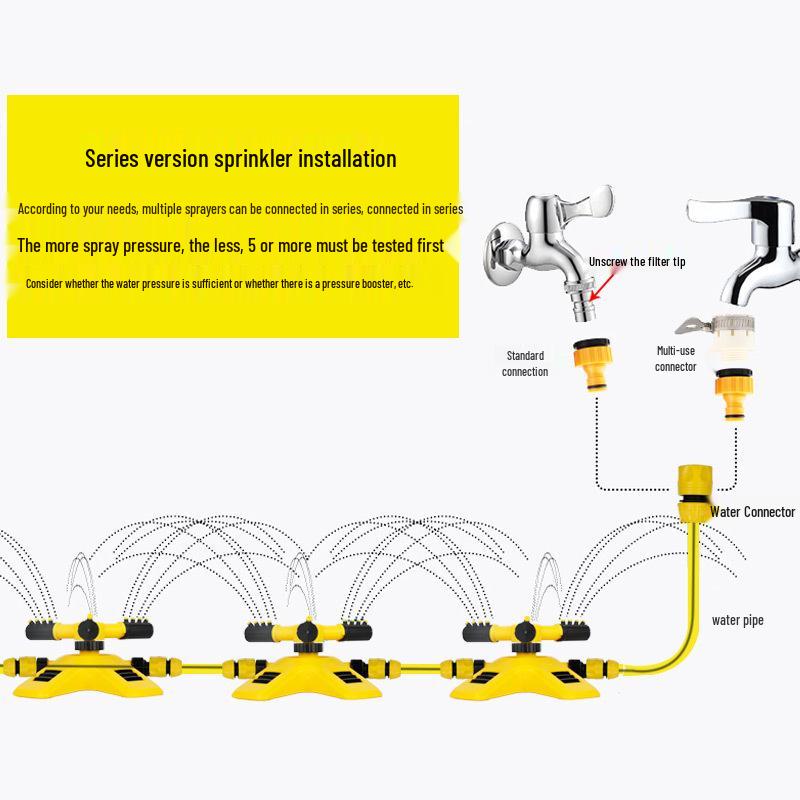 Series version sprinkler installation

According to your needs, multiple sprayers can be connected in series, connected in series

The more spray pressure, the less, 5 or more must be tested first

Consider whether the water pressure is sufficient or whether there is a pressure booster, etc.

Unscrew the filter tip

Standard connection

Multi-use connector

Water Connector

water pipe