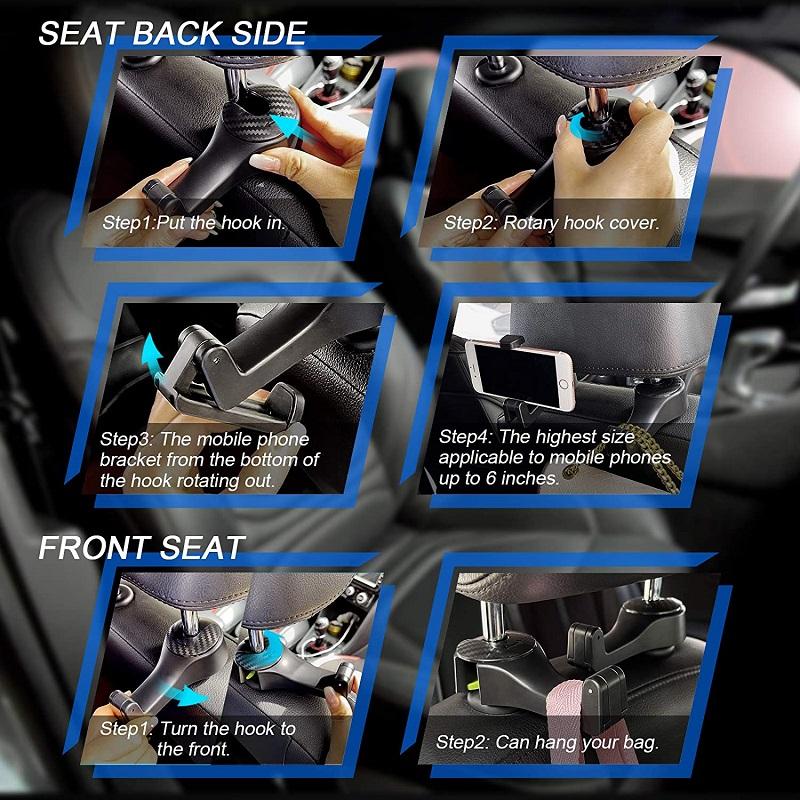 SEAT BACK SIDE

Step1:Put the hook in.

Step2: Rotary hook cover.

Step3: The mobile phone bracket from the bottom of the hook rotating out.

Step4: The highest size applicable to mobile phones up to 6 inches.

FRONT SEAT

Step1: Turn the hook to the front.

Step2: Can hang your bag.