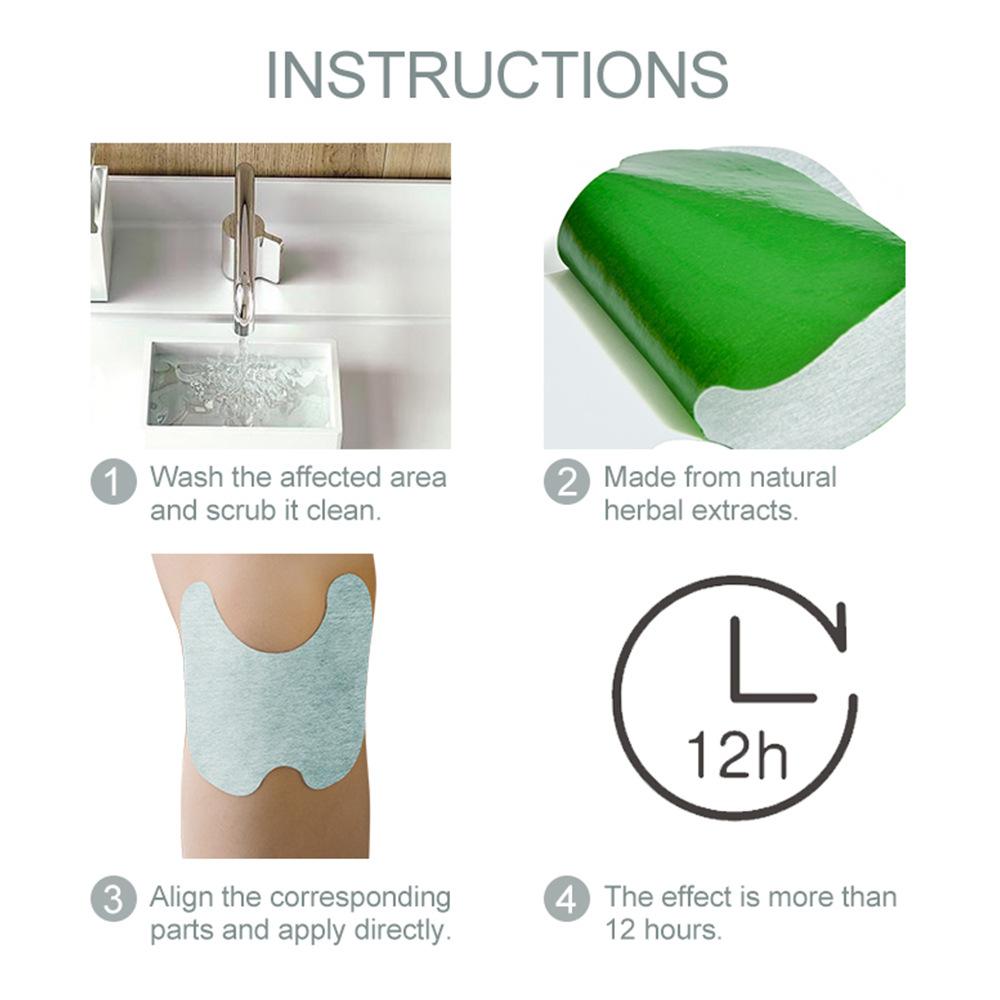 INSTRUCTIONS

1 Wash the affected area and scrub it clean.

2 Made from natural herbal extracts.

12h

3 Align the corresponding parts and apply directly.

4 The effect is more than 12 hours.