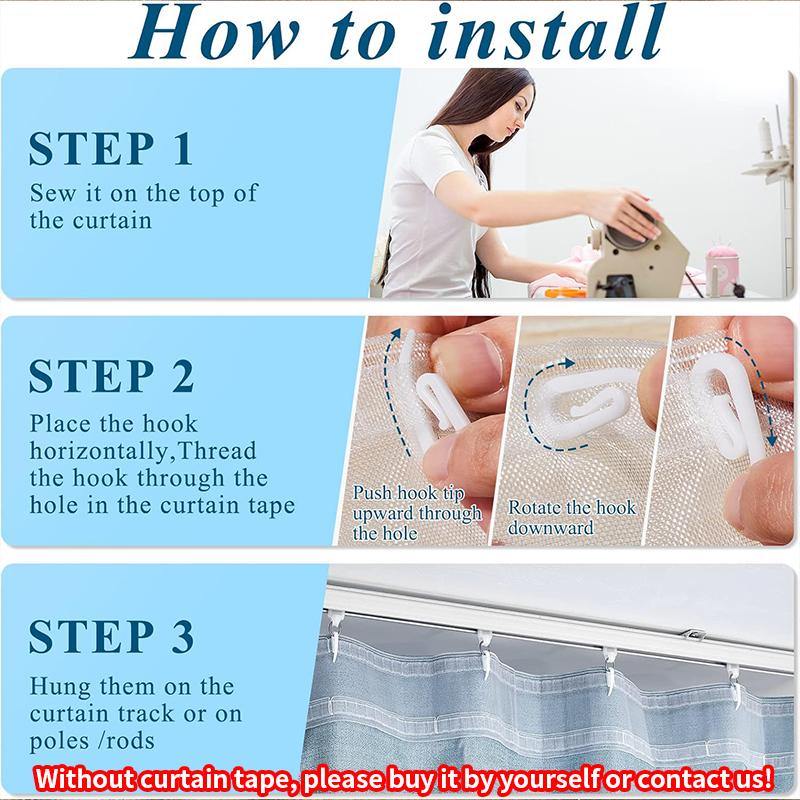 How to install

STEP 1
Sew it on the top of the curtain

STEP 2
Place the hook horizontally,Thread the hook through the hole in the curtain tape

Push hook tip upward through the hole

Rotate the hook downward

STEP 3
Hung them on the curtain track or on poles /rods

Without curtain tape, please buy it by yourself or contact us!