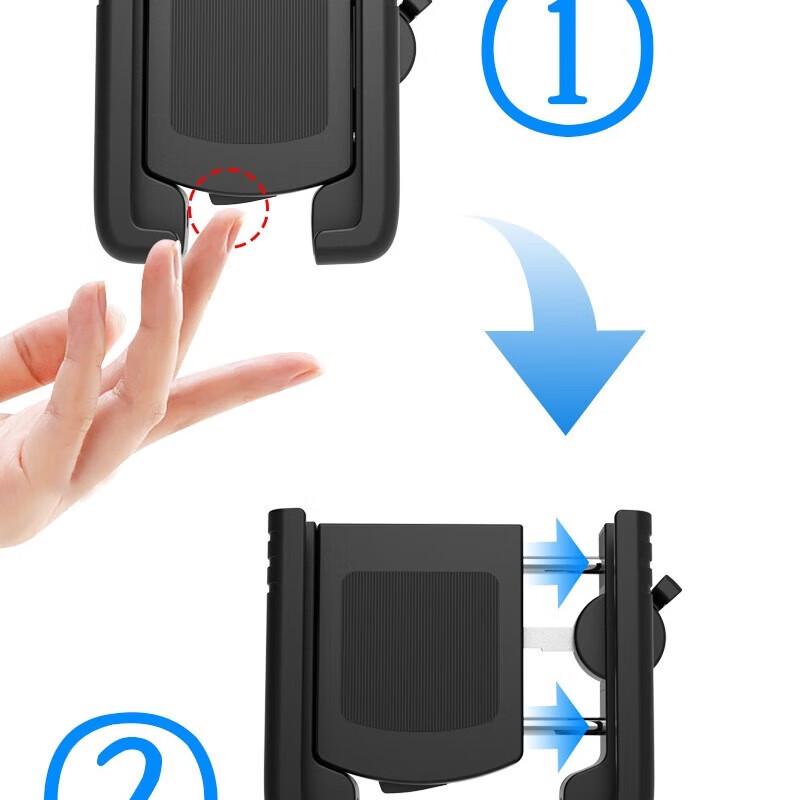 ①

②