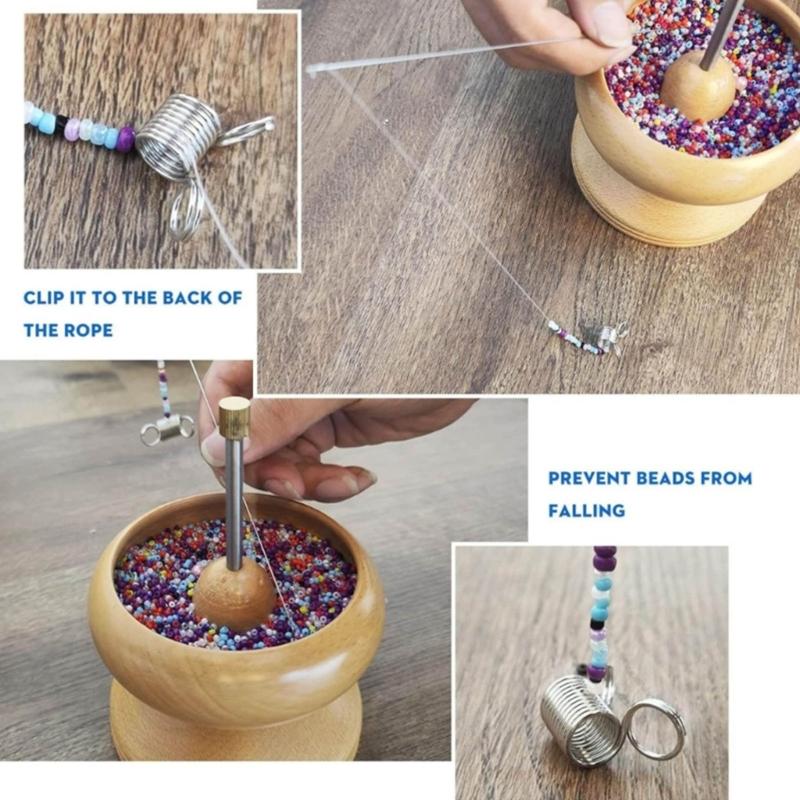 CLIP IT TO THE BACK OF THE ROPE

PREVENT BEADS FROM FALLING