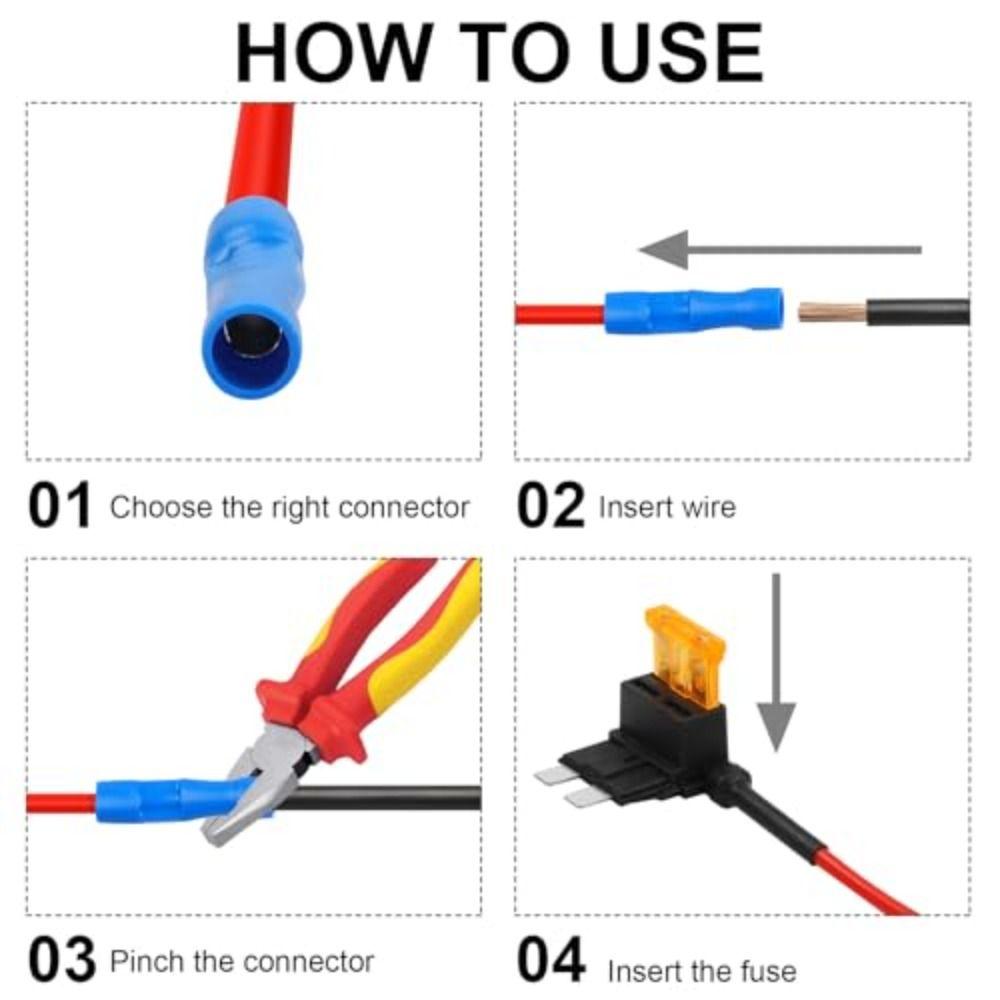 HOW TO USE

01 Choose the right connector

02 Insert wire

03 Pinch the connector

04 Insert the fuse