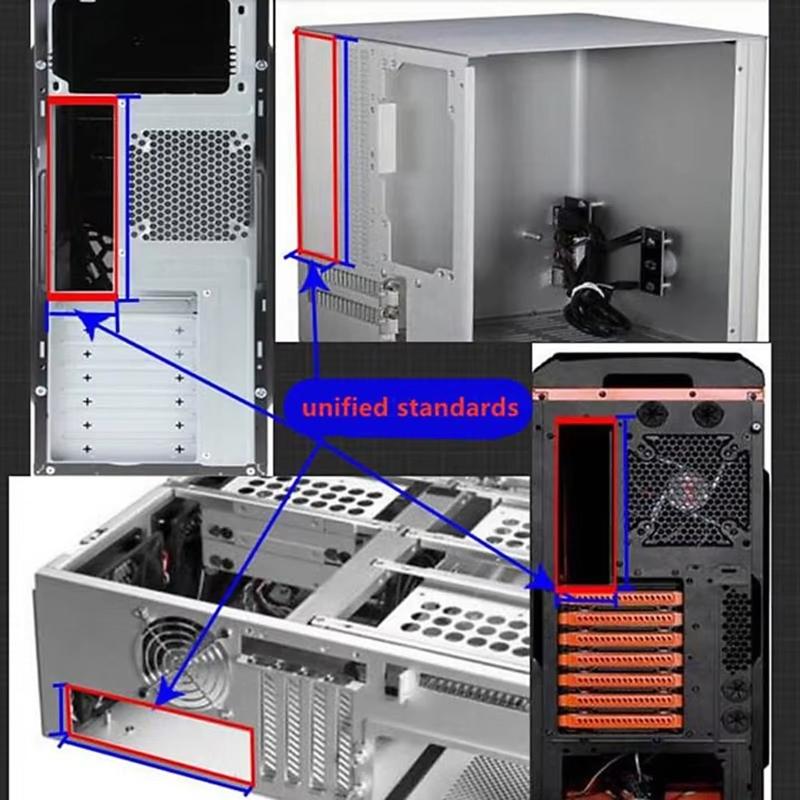 unified standards