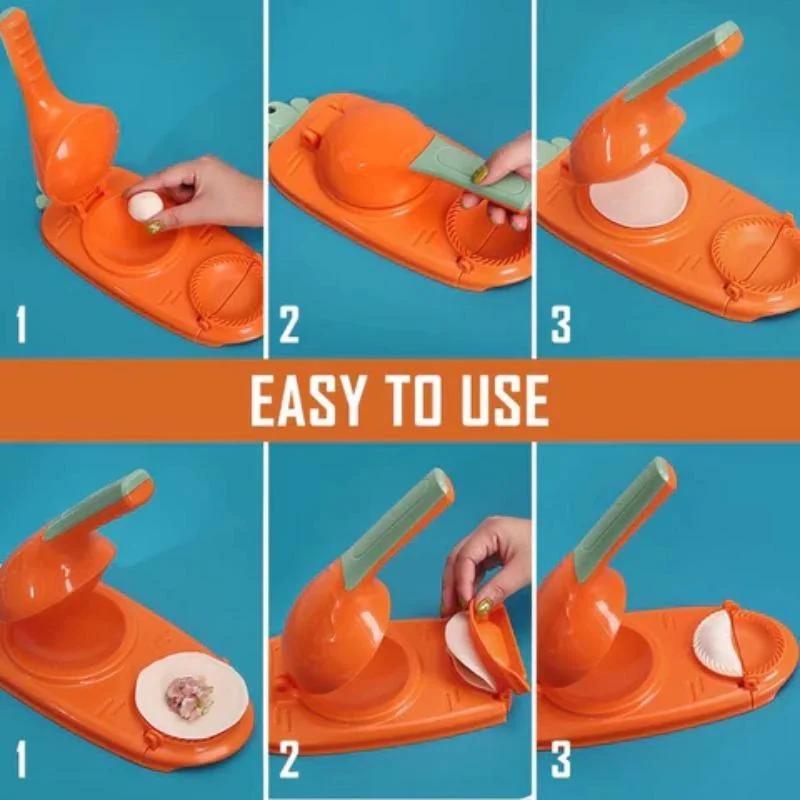 1

2

3

EASY TO USE

1

2

3