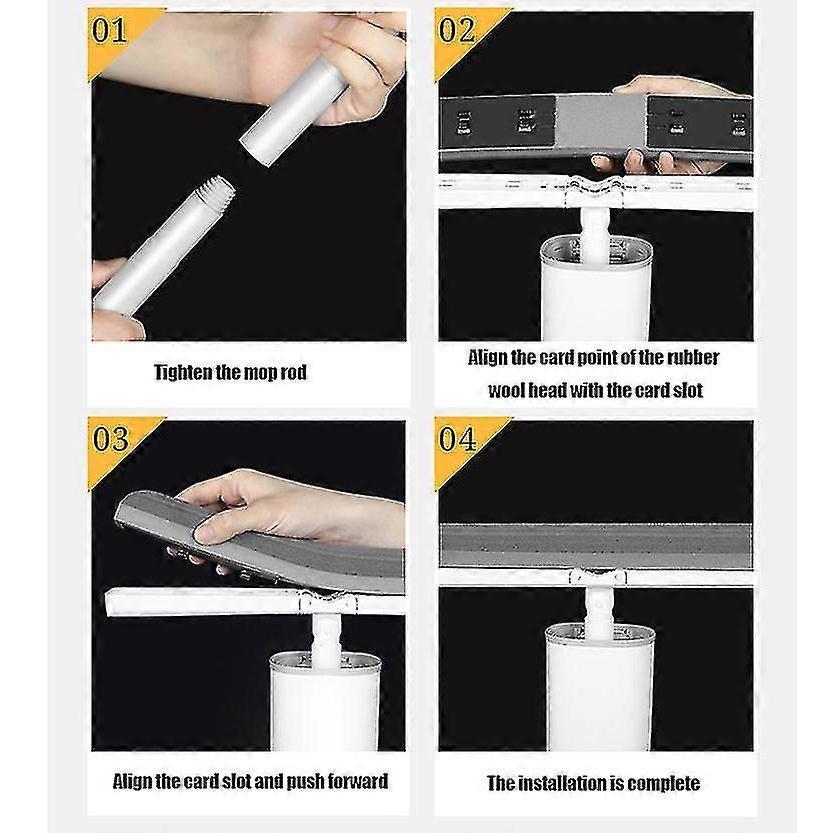 01

Tighten the mop rod

02

Align the card point of the rubber wool head with the card slot

03

Align the card slot and push forward

04

The installation is complete