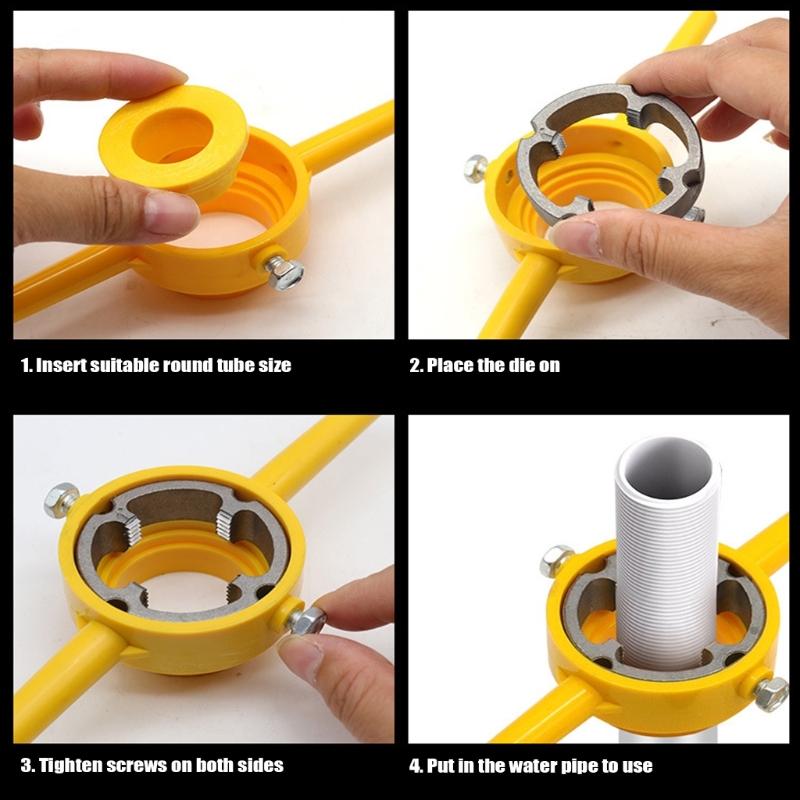 1. Insert suitable round tube size

2. Place the die on

3. Tighten screws on both sides

4. Put in the water pipe to use