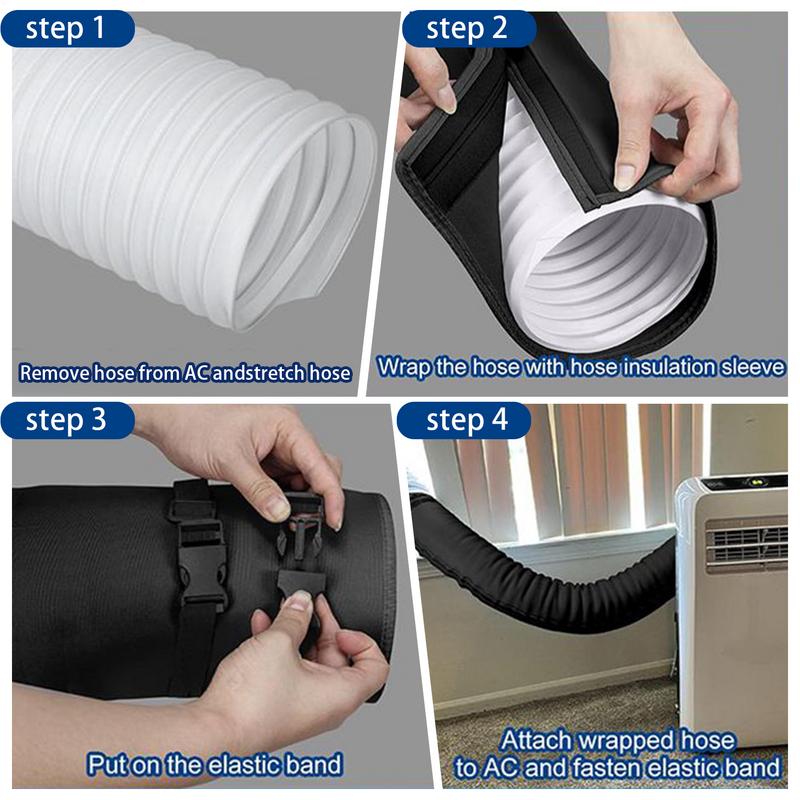 step 1

Remove hose from AC andstretch hose

step 2

Wrap the hose with hose insulation sleeve

step 3

Put on the elastic band

step 4

Attach wrapped hose to AC and fasten elastic band