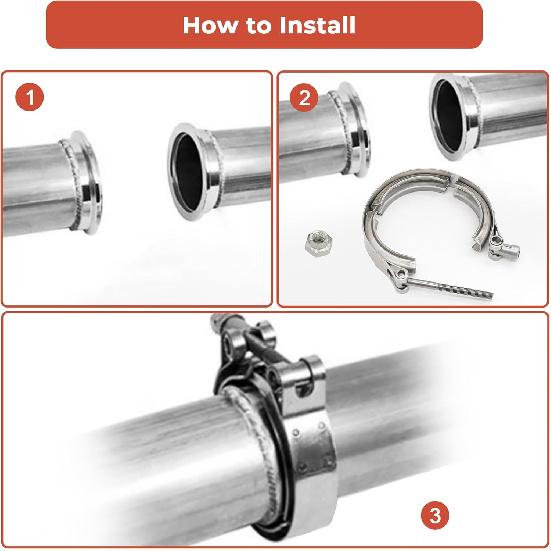 How to Install

1

2

3