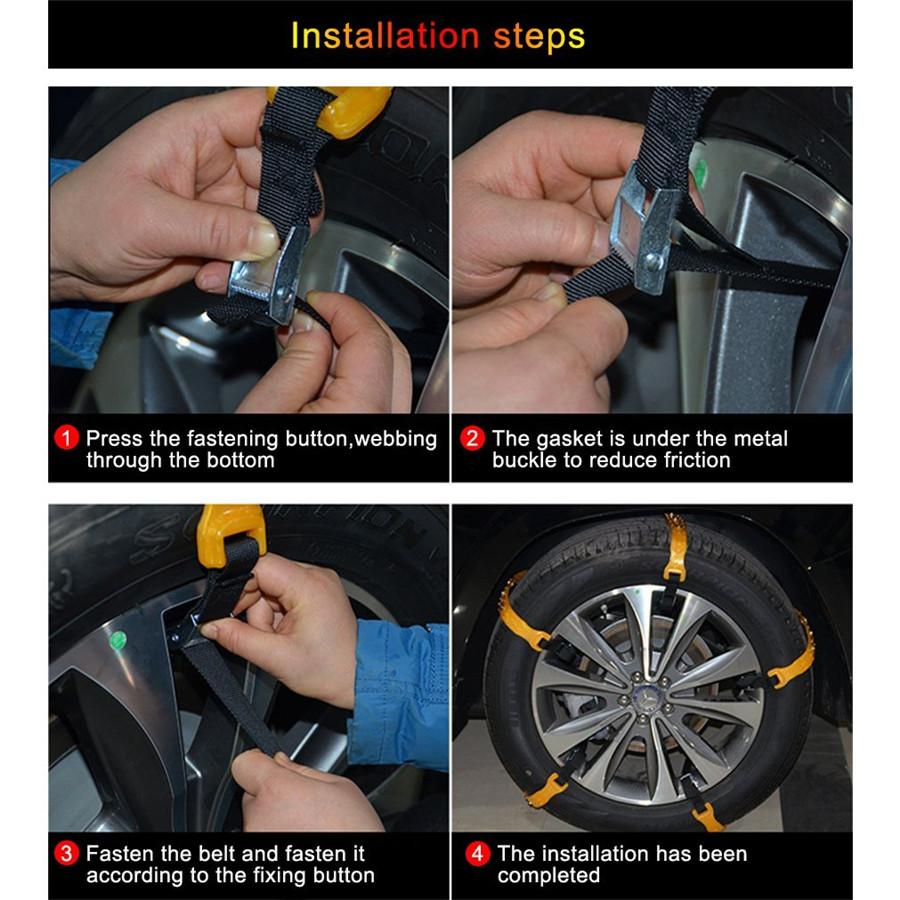 Installation steps

1 Press the fastening button,webbing through the bottom

2 The gasket is under the metal buckle to reduce friction

3 Fasten the belt and fasten it according to the fixing button

4 The installation has been completed