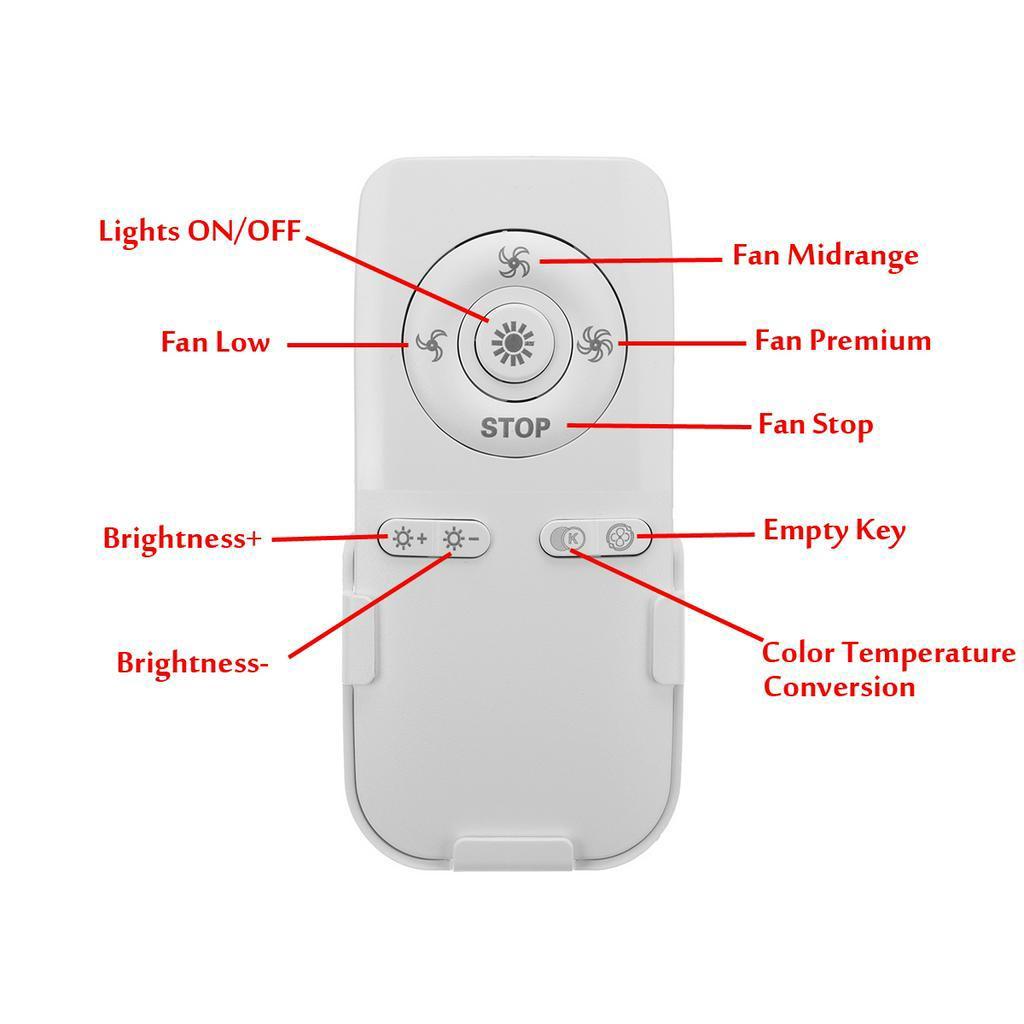 Lights ON/OFF

Fan Midrange

Fan Low

Fan Premium

STOP

Fan Stop

Brightness+

Empty Key

K

Brightness-

Color Temperature Conversion