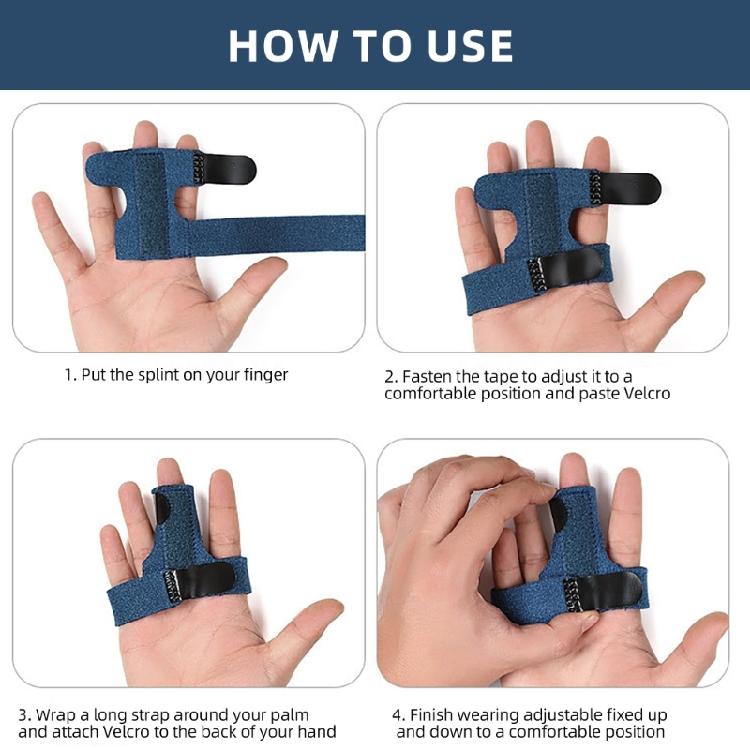 HOW TO USE

1. Put the splint on your finger

2. Fasten the tape to adjust it to a comfortable position and paste Velcro

3. Wrap a long strap around your palm and attach Velcro to the back of your hand

4. Finish wearing adjustable fixed up and down to a comfortable position