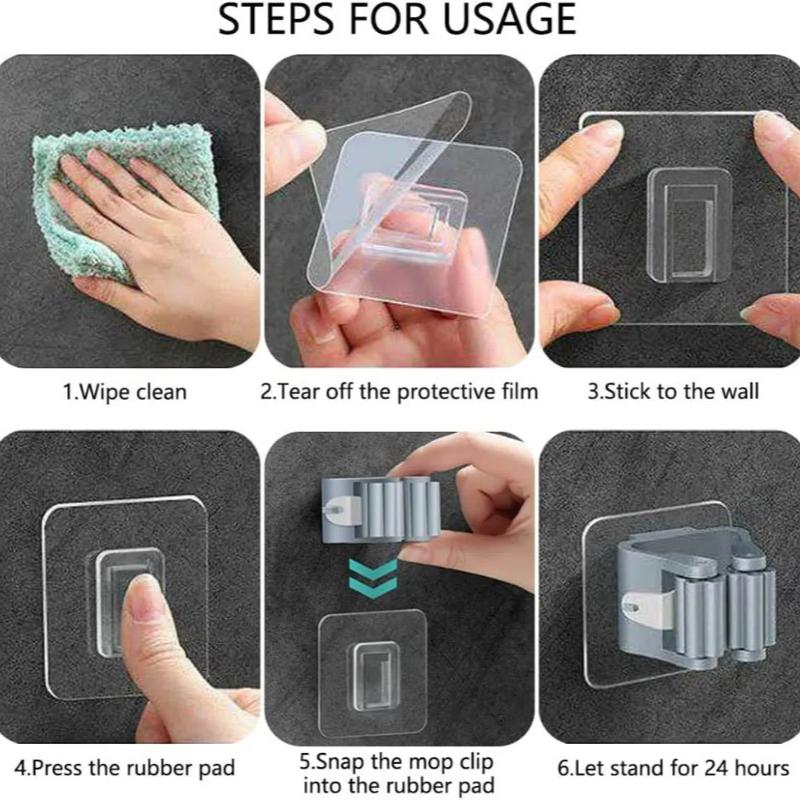 STEPS FOR USAGE

1.Wipe clean

2.Tear off the protective film

3.Stick to the wall

4.Press the rubber pad

5.Snap the mop clip into the rubber pad

6.Let stand for 24 hours