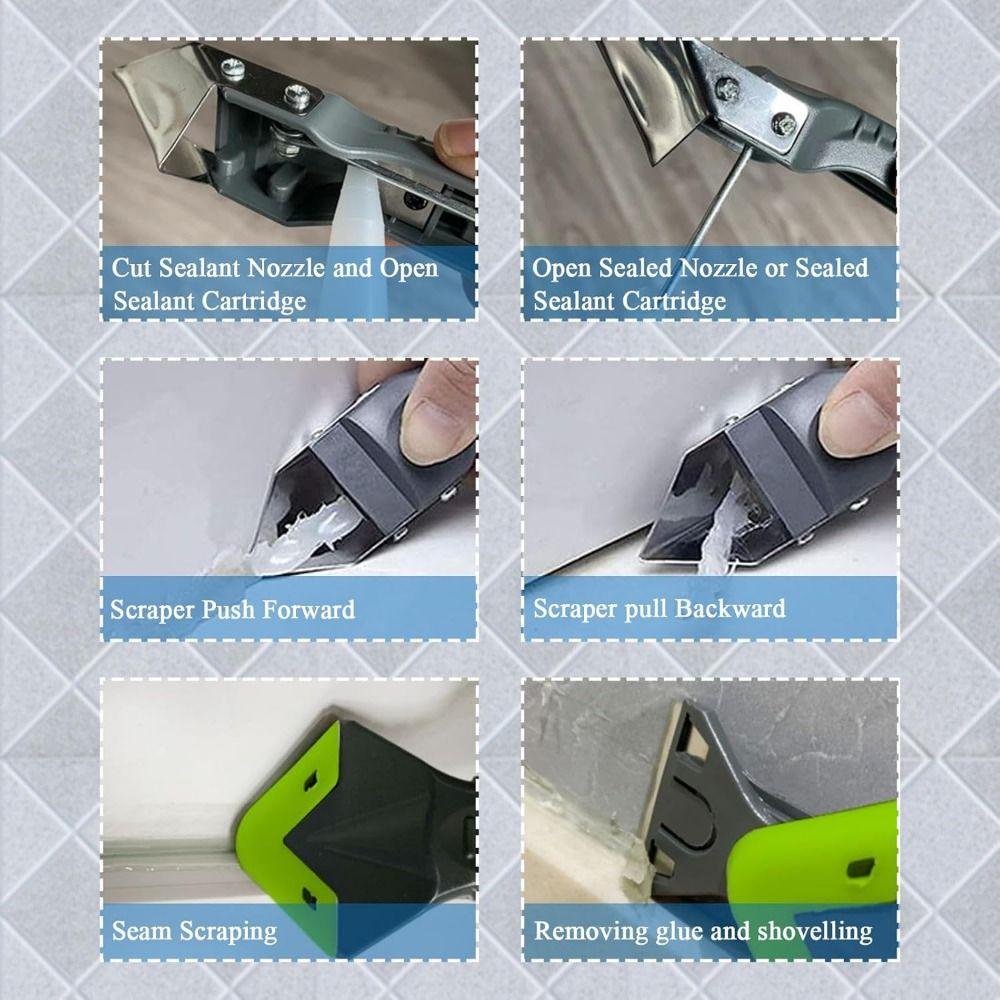 Cut Sealant Nozzle and Open Sealant Cartridge

Open Sealed Nozzle or Sealed Sealant Cartridge

Scraper Push Forward

Scraper pull Backward

Seam Scraping

Removing glue and shovelling