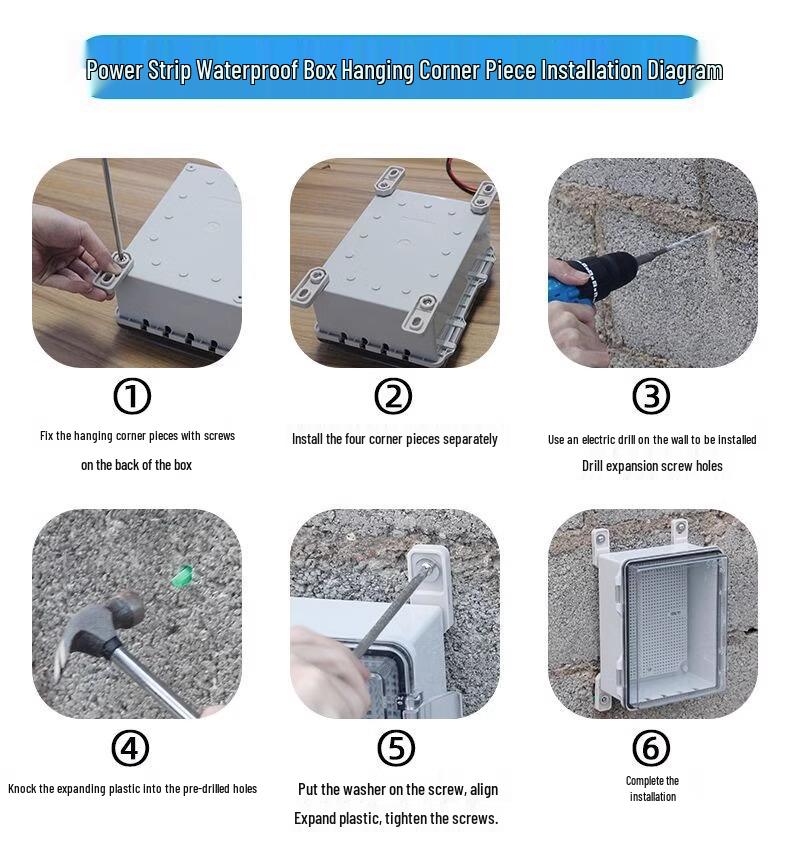 Power Strip Waterproof Box Hanging Corner Piece Installation Diagram

①

Fix the hanging corner pieces with screws on the back of the box

②

Install the four corner pieces separately

③

Use an electric drill on the wall to be installed Drill expansion screw holes

④

Knock the expanding plastic into the pre-drilled holes

⑤

Put the washer on the screw, align Expand plastic, tighten the screws.

⑥

Complete the installation