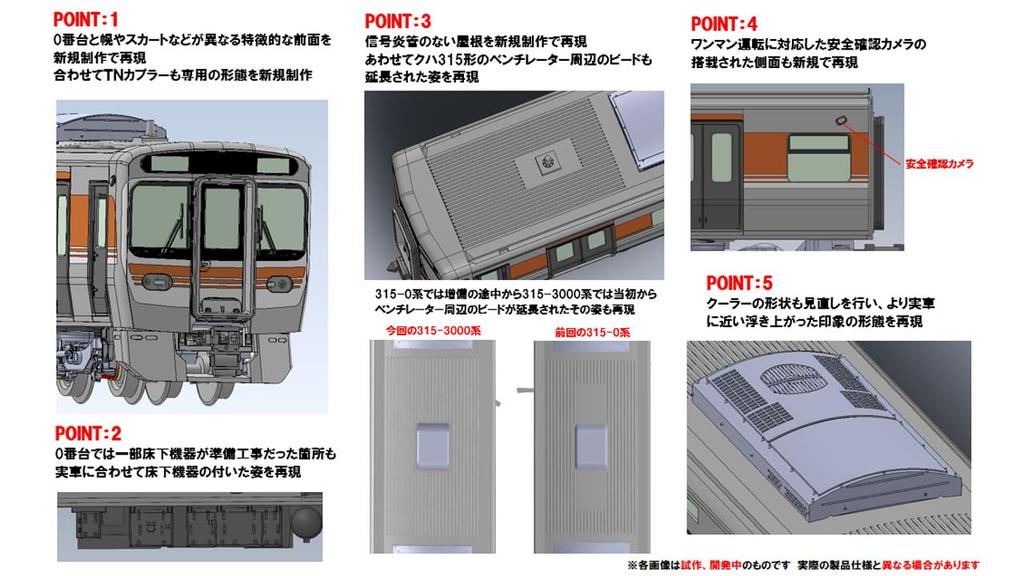 POINT:1
0番台と幌やスカートなどが異なる特徴的な前面を新規制作で再現
合わせてTNカプラーも専用の形態を新規制作

POINT:2
0番台では一部床下機器が準備工事だった箇所も実車に合わせて床下機器の付いた姿を再現

POINT:3
信号炎管のない屋根を新規制作で再現
あわせてクハ315形のベンチレーター周辺のビードも延長された姿を再現

315-0系では増備の途中から315-3000系では当初からベンチレーター周辺のビードが延長されたその姿も再現

今回の315-3000系

前回の315-0系

POINT:4
ワンマン運転に対応した安全確認カメラの搭載された側面も新規で再現

安全確認カメラ

POINT:5
クーラーの形状も見直しを行い、より実車に近い浮き上がった印象の形態を再現

※各画像は試作、開発中のものです 実際の製品仕様と異なる場合があります