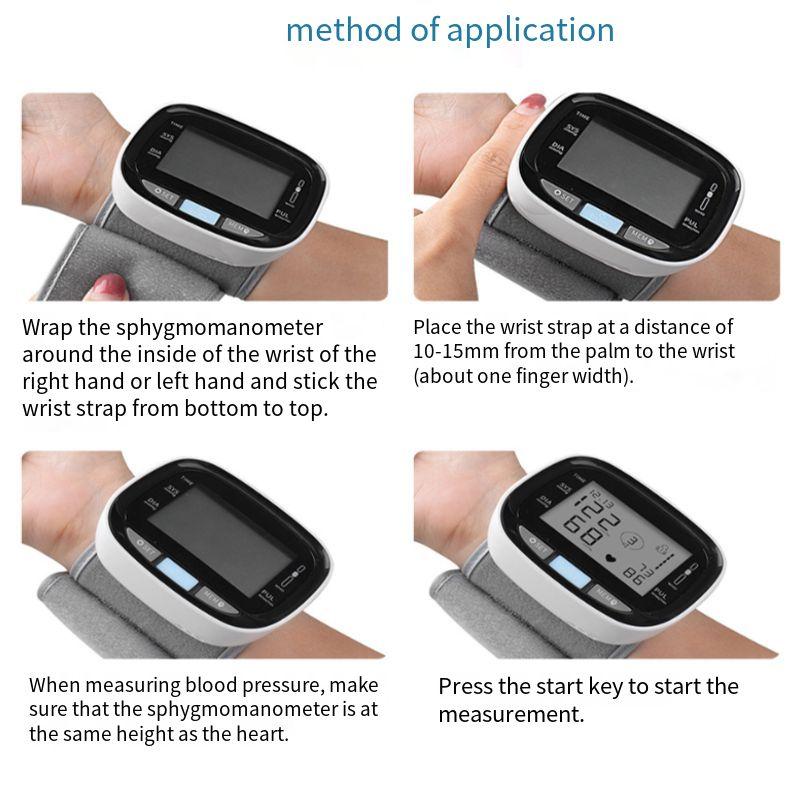 method of application

TIME
SYS
DIA
SET
MEM
PUL

Wrap the sphygmomanometer around the inside of the wrist of the right hand or left hand and stick the wrist strap from bottom to top.

TIME
SYS
DIA
SET
MEM
PUL

Place the wrist strap at a distance of 10-15mm from the palm to the wrist (about one finger width).

TIME
SYS
DIA
SET
MEM
PUL

When measuring blood pressure, make sure that the sphygmomanometer is at the same height as the heart.

TIME
SYS
DIA
SET
MEM
PUL
122
68
86

Press the start key to start the measurement.