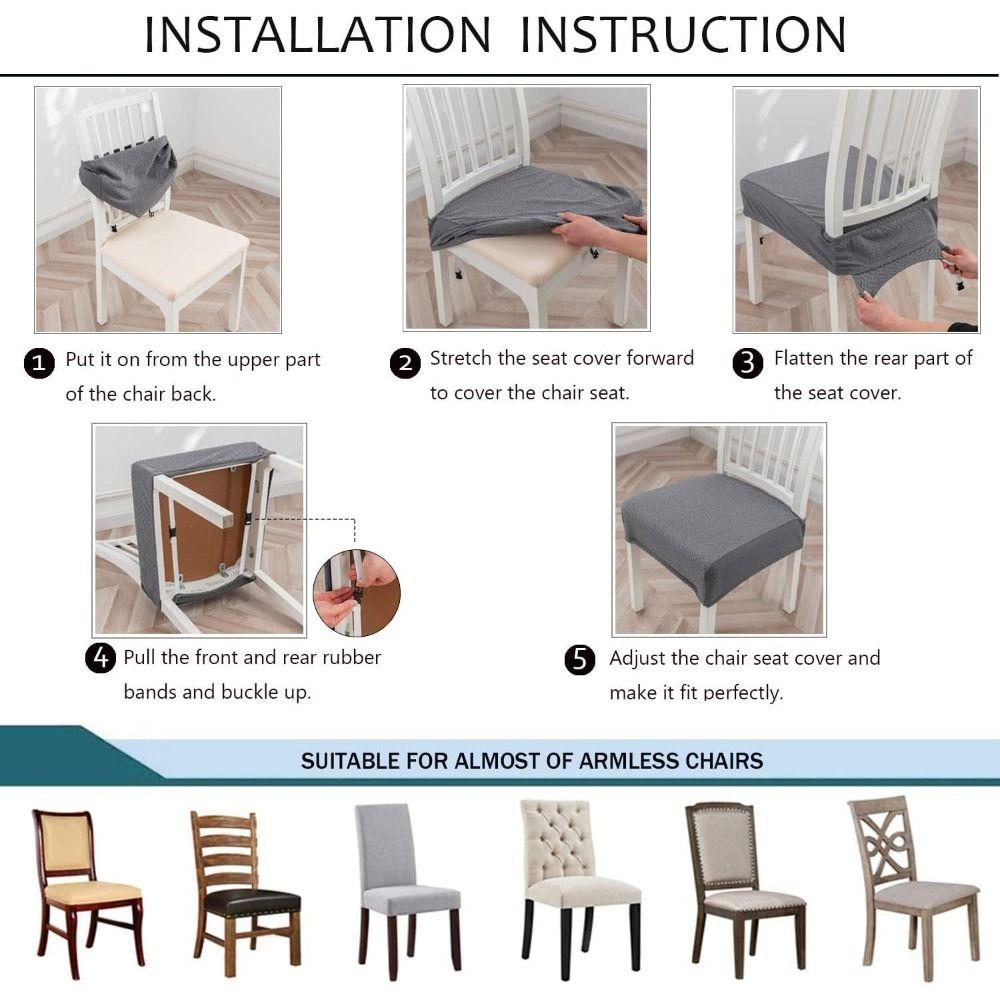 INSTALLATION INSTRUCTION

1 Put it on from the upper part of the chair back.

2 Stretch the seat cover forward to cover the chair seat.

3 Flatten the rear part of the seat cover.

4 Pull the front and rear rubber bands and buckle up.

5 Adjust the chair seat cover and make it fit perfectly.

SUITABLE FOR ALMOST OF ARMLESS CHAIRS