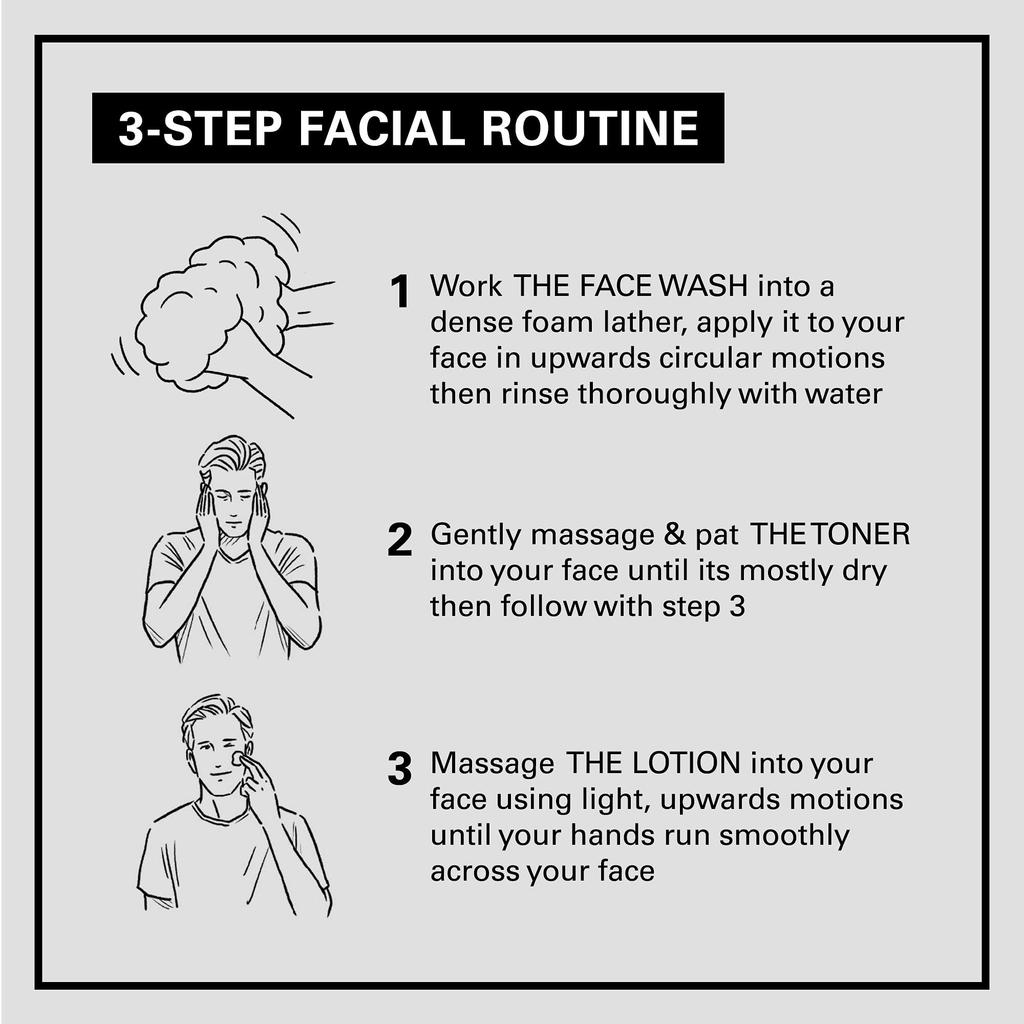 3-STEP FACIAL ROUTINE

1 Work THE FACE WASH into a dense foam lather, apply it to your face in upwards circular motions then rinse thoroughly with water

2 Gently massage & pat THE TONER into your face until its mostly dry then follow with step 3

3 Massage THE LOTION into your face using light, upwards motions until your hands run smoothly across your face