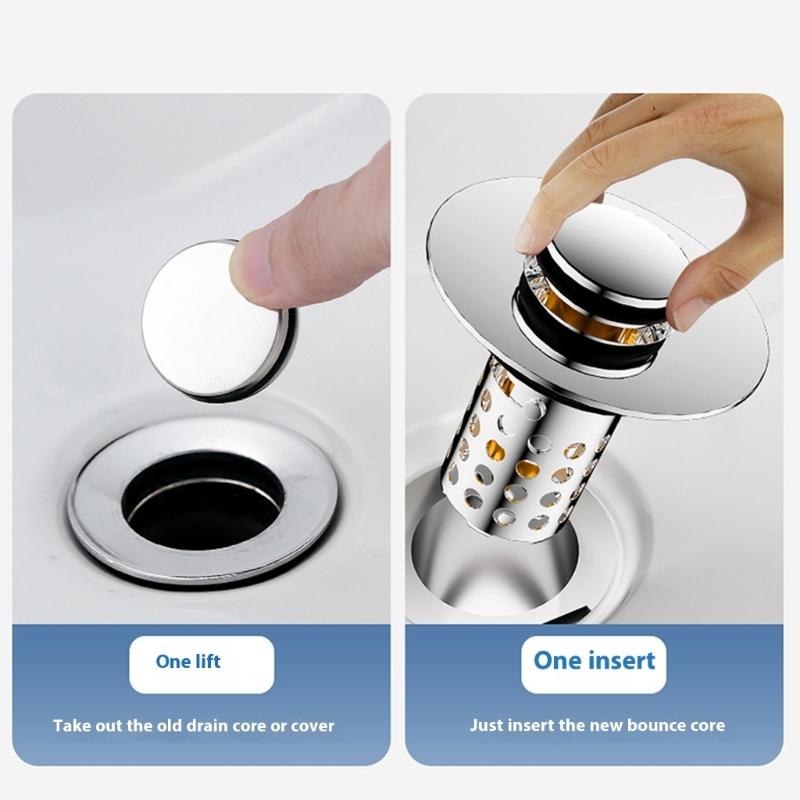 One lift

Take out the old drain core or cover

One insert

Just insert the new bounce core