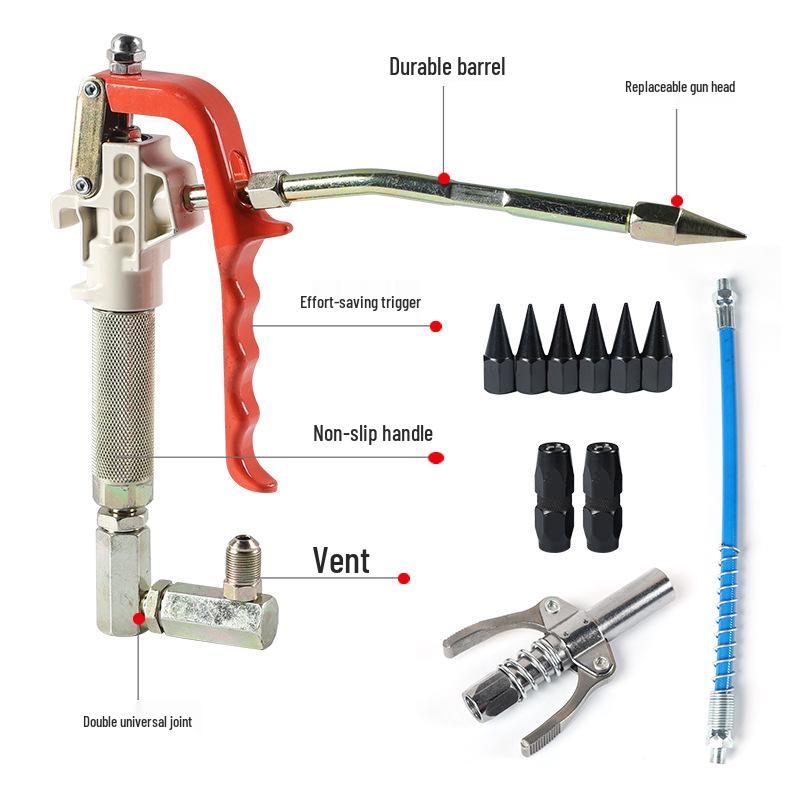 Durable barrel

Replaceable gun head

Effort-saving trigger

Non-slip handle

Vent

Double universal joint