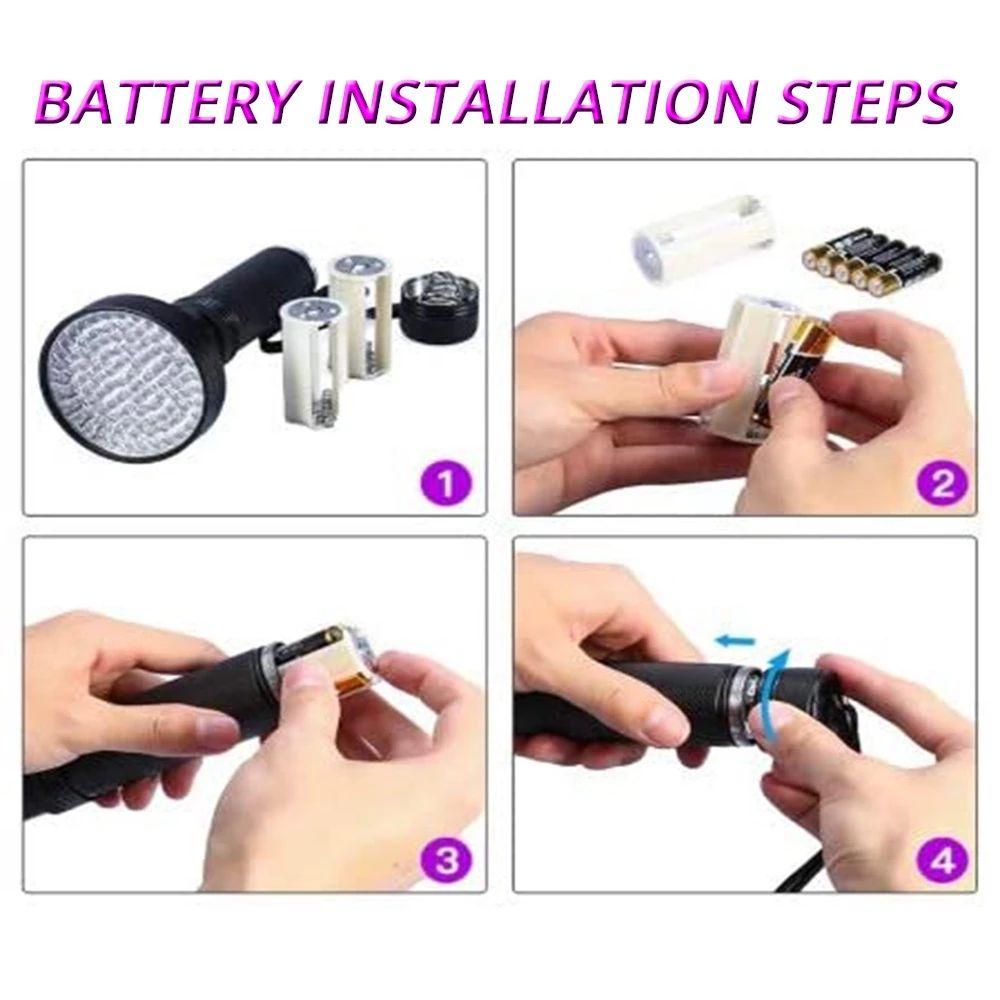 BATTERY INSTALLATION STEPS

1

2

3

4