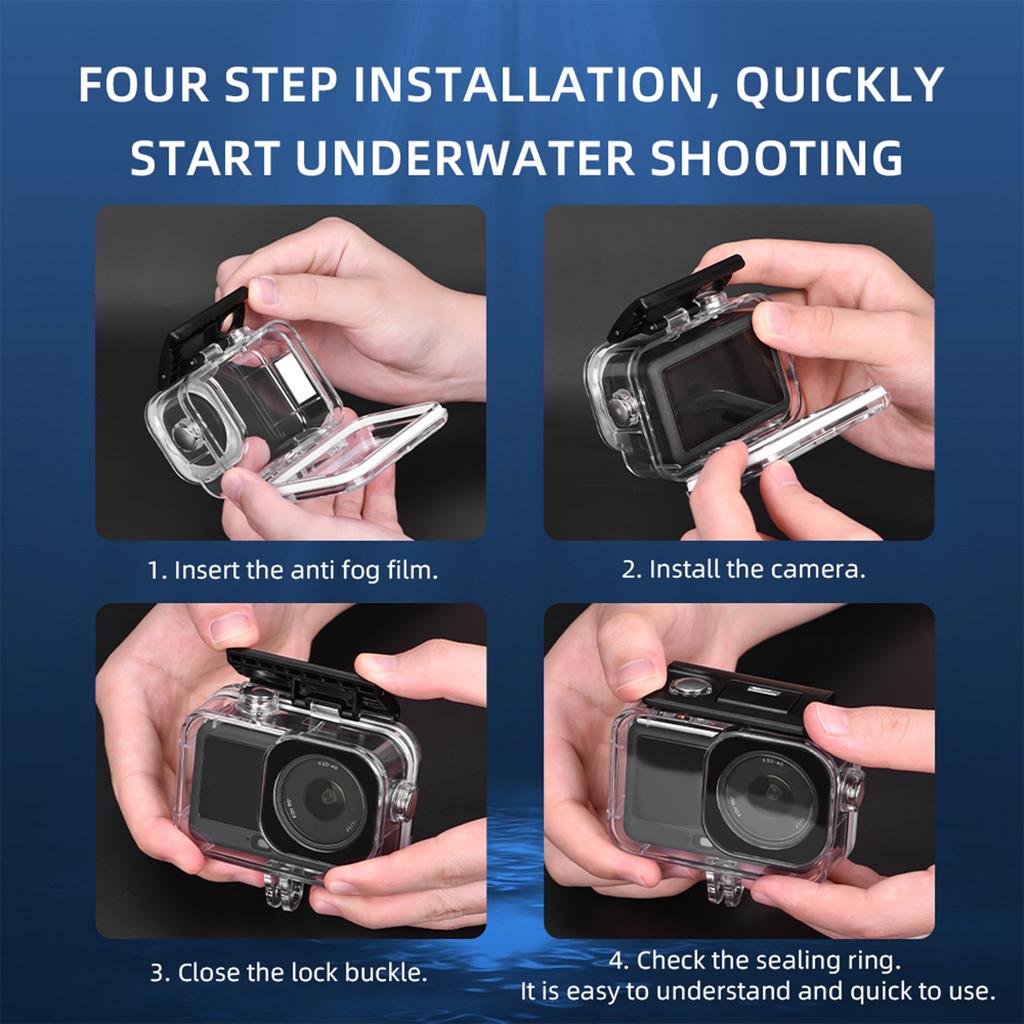 FOUR STEP INSTALLATION, QUICKLY START UNDERWATER SHOOTING

1. Insert the anti fog film.

2. Install the camera.

3. Close the lock buckle.

4. Check the sealing ring.
It is easy to understand and quick to use.