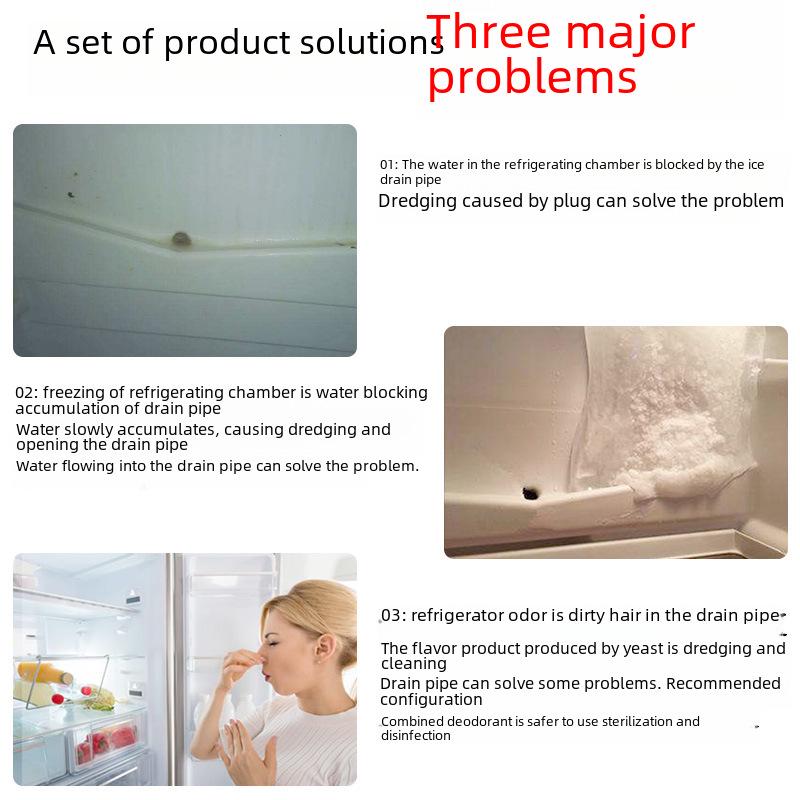 A set of product solutions Three major problems

01: The water in the refrigerating chamber is blocked by the ice drain pipe

Dredging caused by plug can solve the problem

02: freezing of refrigerating chamber is water blocking accumulation of drain pipe

Water slowly accumulates, causing dredging and opening the drain pipe

Water flowing into the drain pipe can solve the problem.

03: refrigerator odor is dirty hair in the drain pipe

The flavor product produced by yeast is dredging and cleaning

Drain pipe can solve some problems. Recommended configuration

Combined deodorant is safer to use sterilization and disinfection