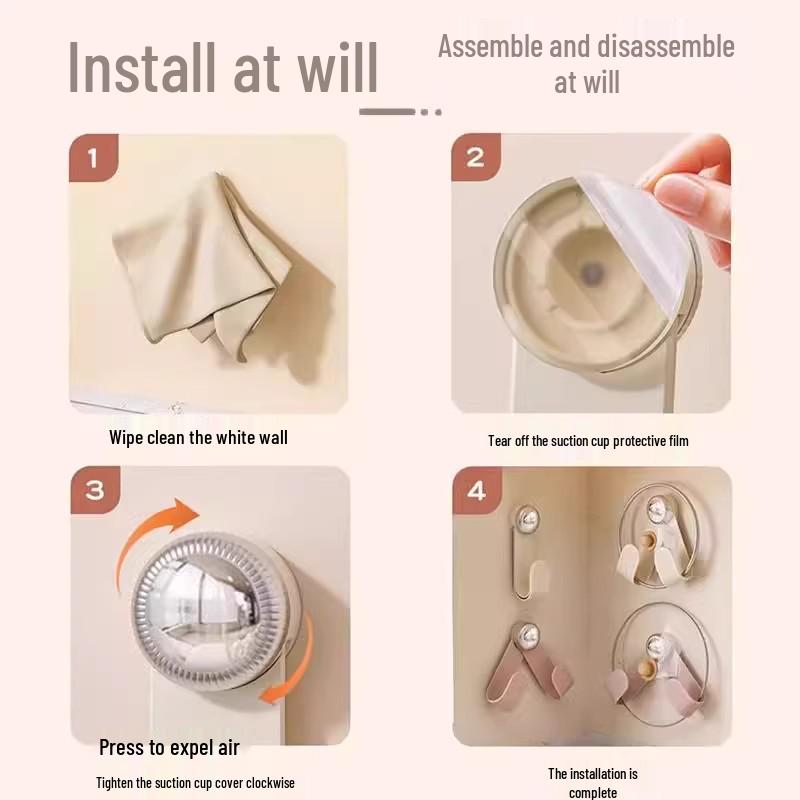 Install at will

Assemble and disassemble at will

1

Wipe clean the white wall

2

Tear off the suction cup protective film

3

Press to expel air

Tighten the suction cup cover clockwise

4

The installation is complete