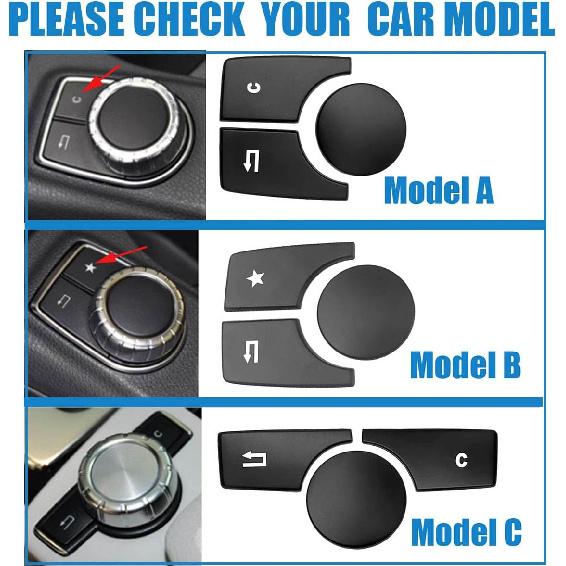 PLEASE CHECK YOUR CAR MODEL

C

C

Model A

Model B

C

C

Model C