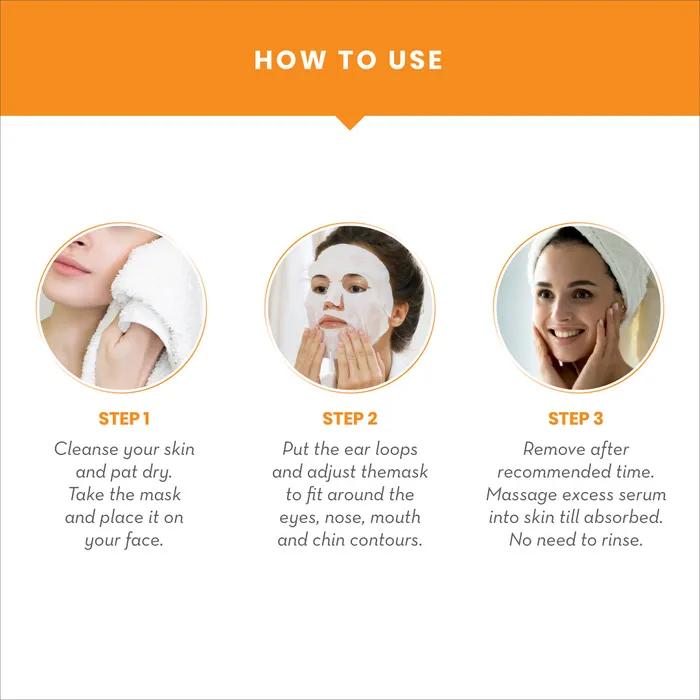 HOW TO USE

STEP 1
Cleanse your skin and pat dry. Take the mask and place it on your face.

STEP 2
Put the ear loops and adjust themask to fit around the eyes, nose, mouth and chin contours.

STEP 3
Remove after recommended time. Massage excess serum into skin till absorbed. No need to rinse.