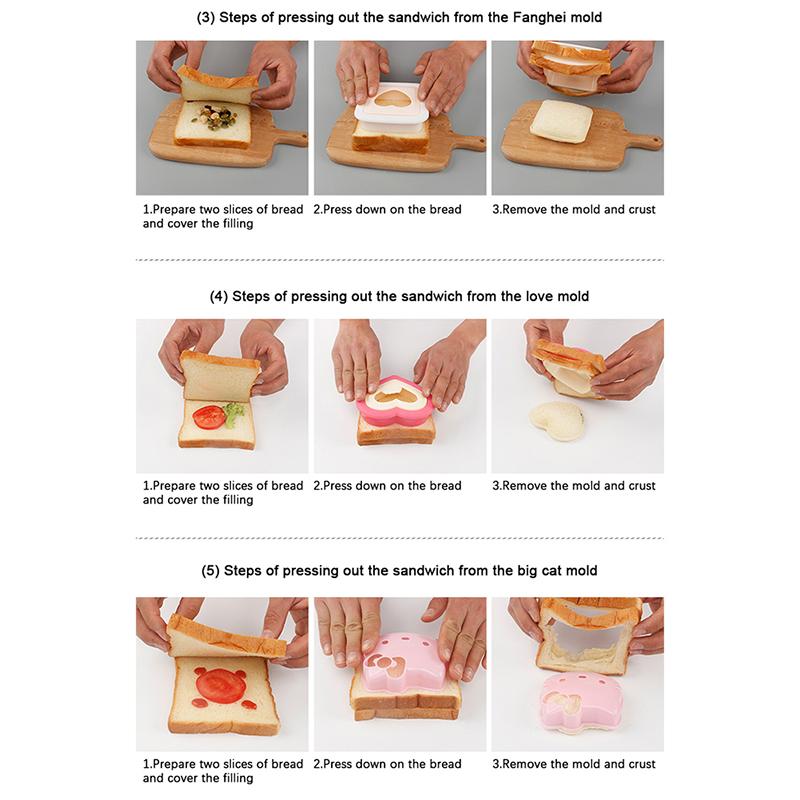 (3) Steps of pressing out the sandwich from the Fanghei mold

1.Prepare two slices of bread and cover the filling

2.Press down on the bread

3.Remove the mold and crust

(4) Steps of pressing out the sandwich from the love mold

1.Prepare two slices of bread and cover the filling

2.Press down on the bread

3.Remove the mold and crust

(5) Steps of pressing out the sandwich from the big cat mold

1.Prepare two slices of bread and cover the filling

2.Press down on the bread

3.Remove the mold and crust