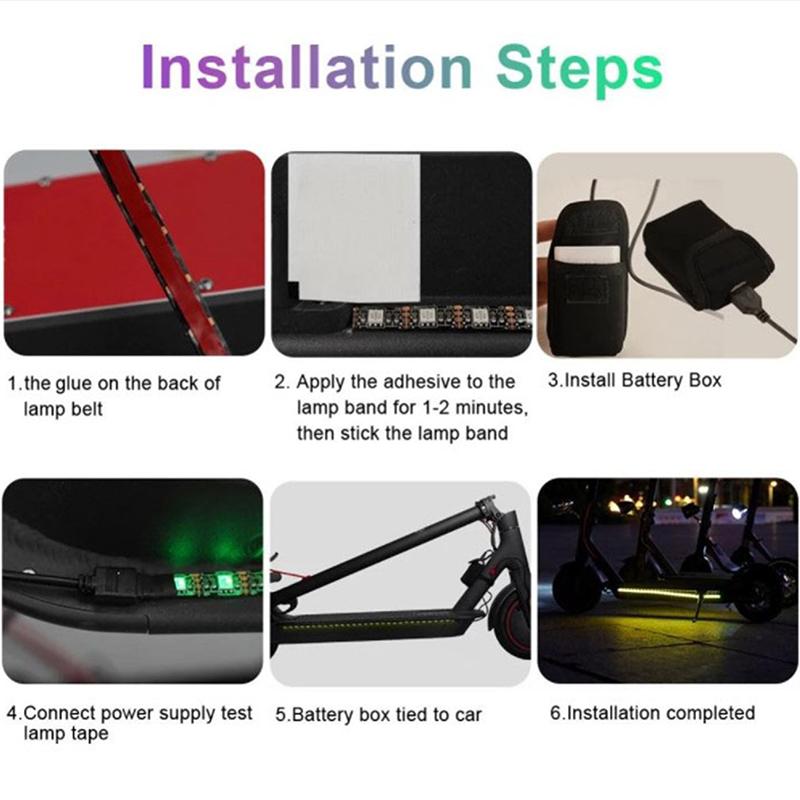 Installation Steps

1.the glue on the back of lamp belt

2. Apply the adhesive to the lamp band for 1-2 minutes, then stick the lamp band

3.Install Battery Box

4.Connect power supply test lamp tape

5.Battery box tied to car

6.Installation completed