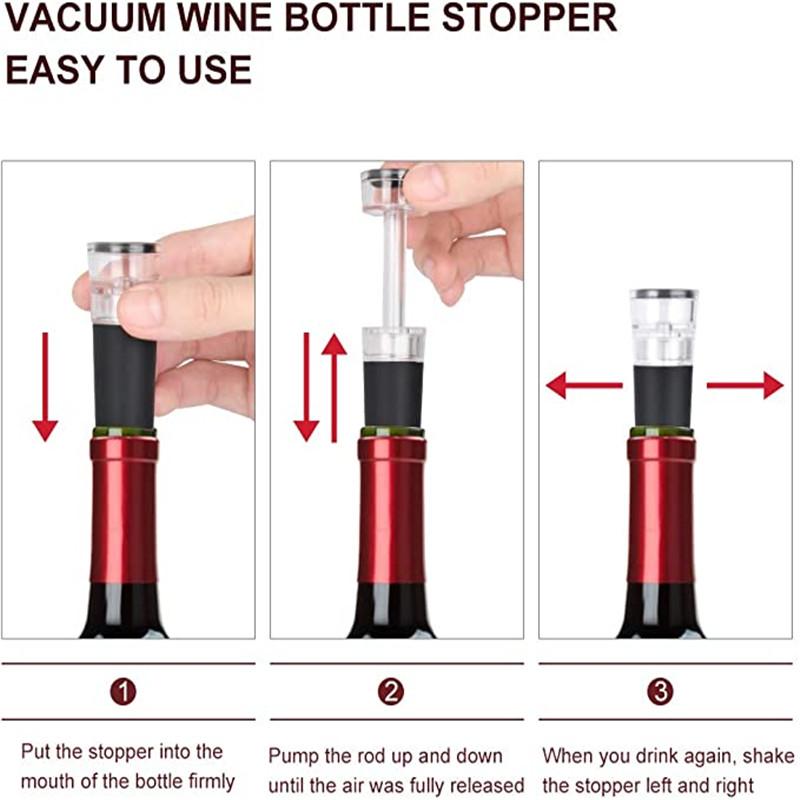 VACUUM WINE BOTTLE STOPPER
EASY TO USE

1
Put the stopper into the mouth of the bottle firmly

2
Pump the rod up and down until the air was fully released

3
When you drink again, shake the stopper left and right