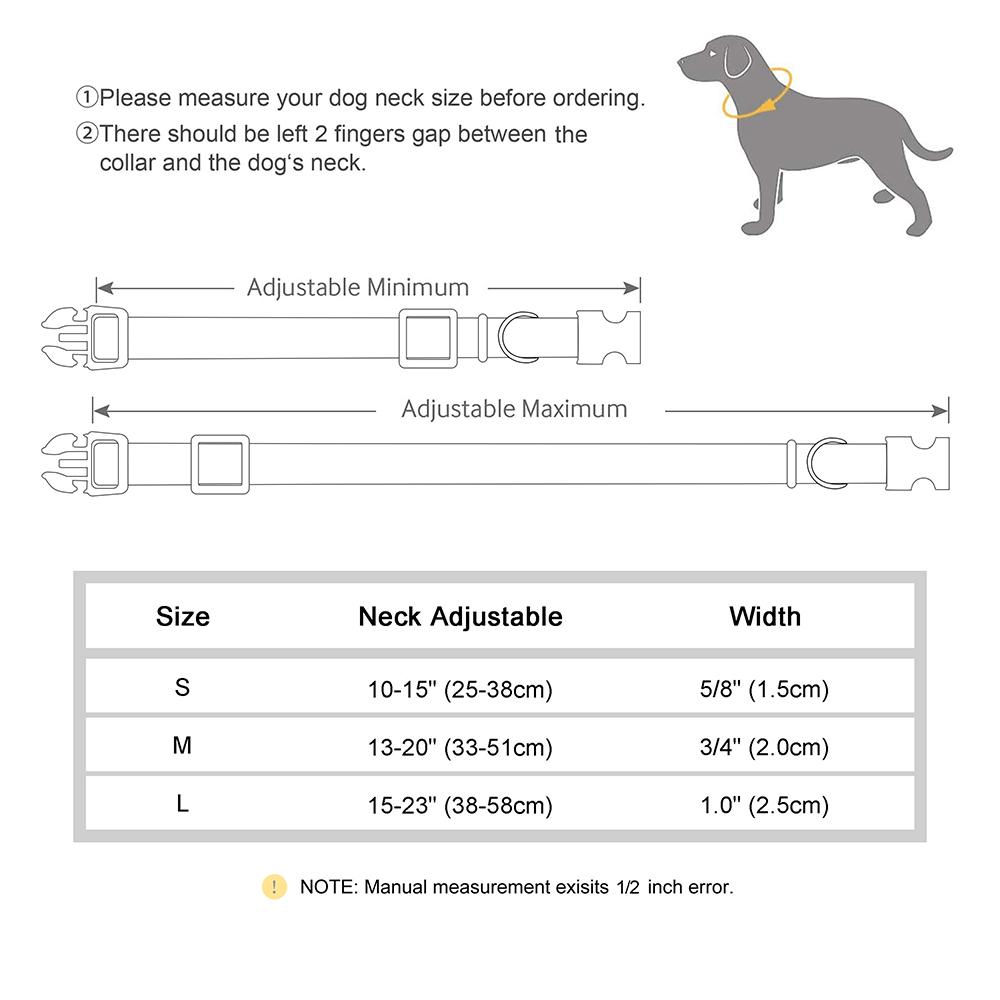 ①Please measure your dog neck size before ordering.
②There should be left 2 fingers gap between the collar and the dog's neck.

Adjustable Minimum

Adjustable Maximum

| Size | Neck Adjustable | Width |
|---|---|---|
| S | 10-15'' (25-38cm) | 5/8'' (1.5cm) |
| M | 13-20'' (33-51cm) | 3/4'' (2.0cm) |
| L | 15-23'' (38-58cm) | 1.0'' (2.5cm) |

! NOTE: Manual measurement exisits 1/2 inch error.