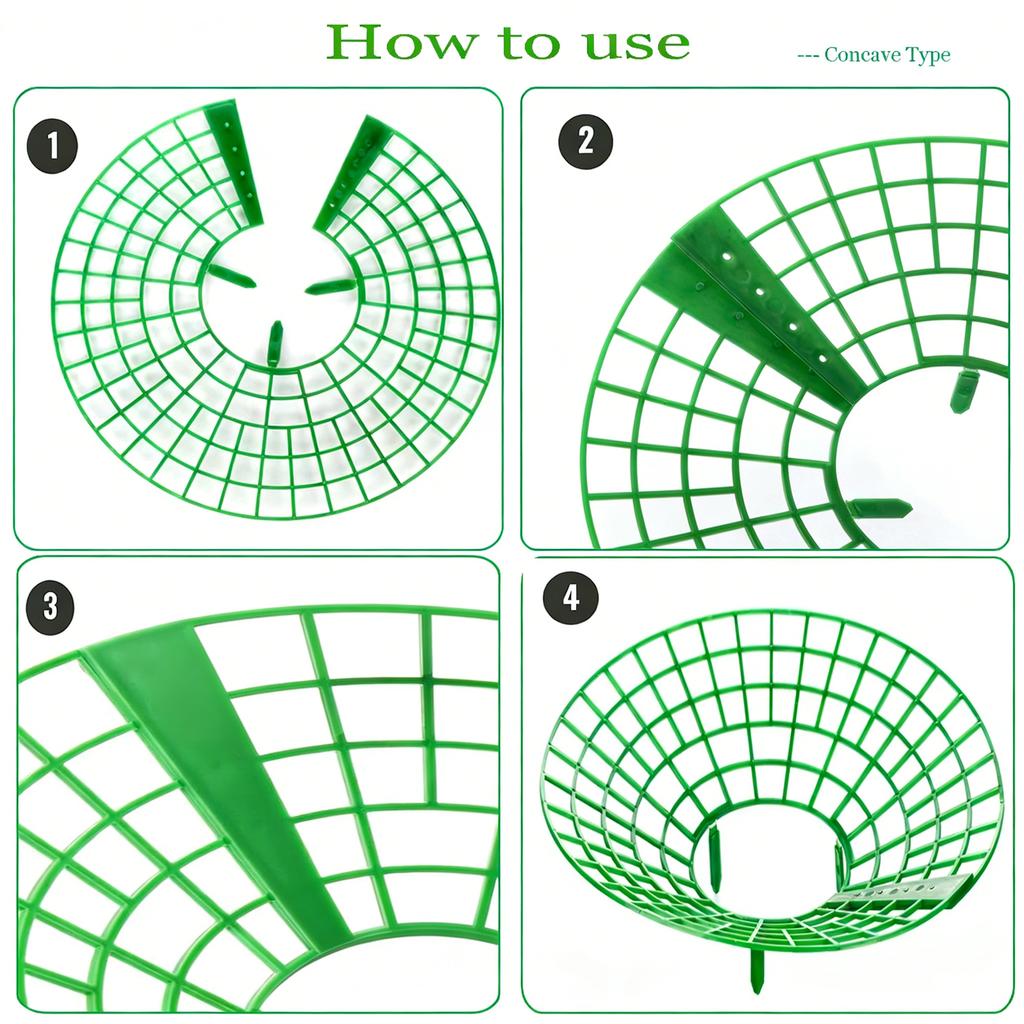 How to use

--- Concave Type

1

2

3

4