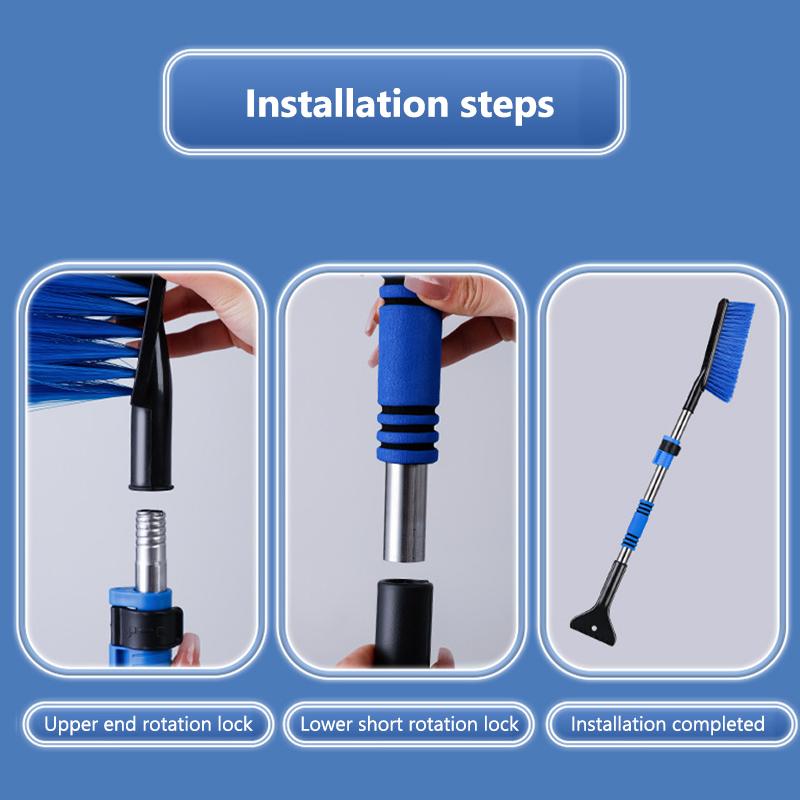 Installation steps

Upper end rotation lock

Lower short rotation lock

Installation completed