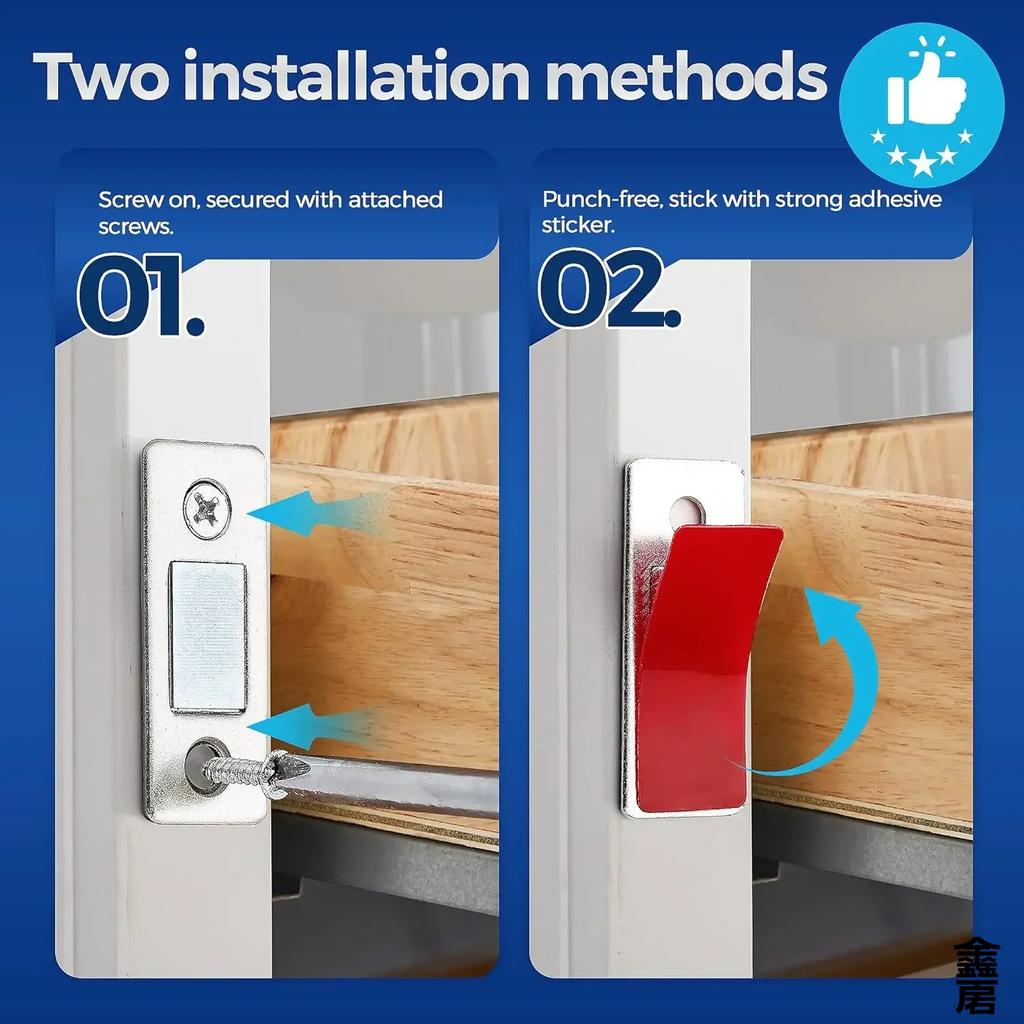 Two installation methods

Screw on, secured with attached screws.

01.

Punch-free, stick with strong adhesive sticker.

02.

鑫居