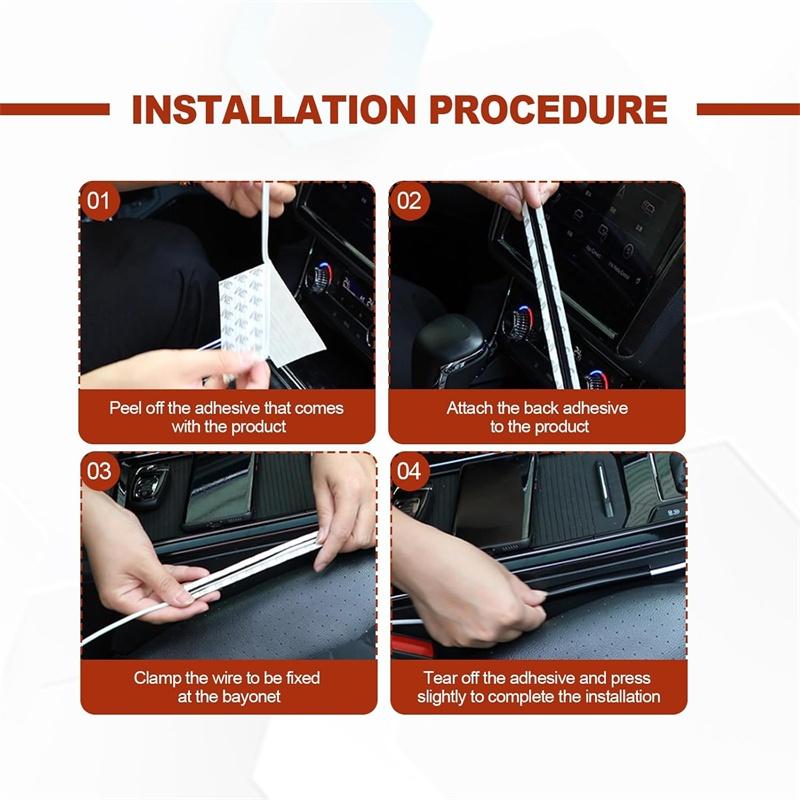 INSTALLATION PROCEDURE

01

Peel off the adhesive that comes with the product

02

Attach the back adhesive to the product

03

Clamp the wire to be fixed at the bayonet

04

Tear off the adhesive and press slightly to complete the installation