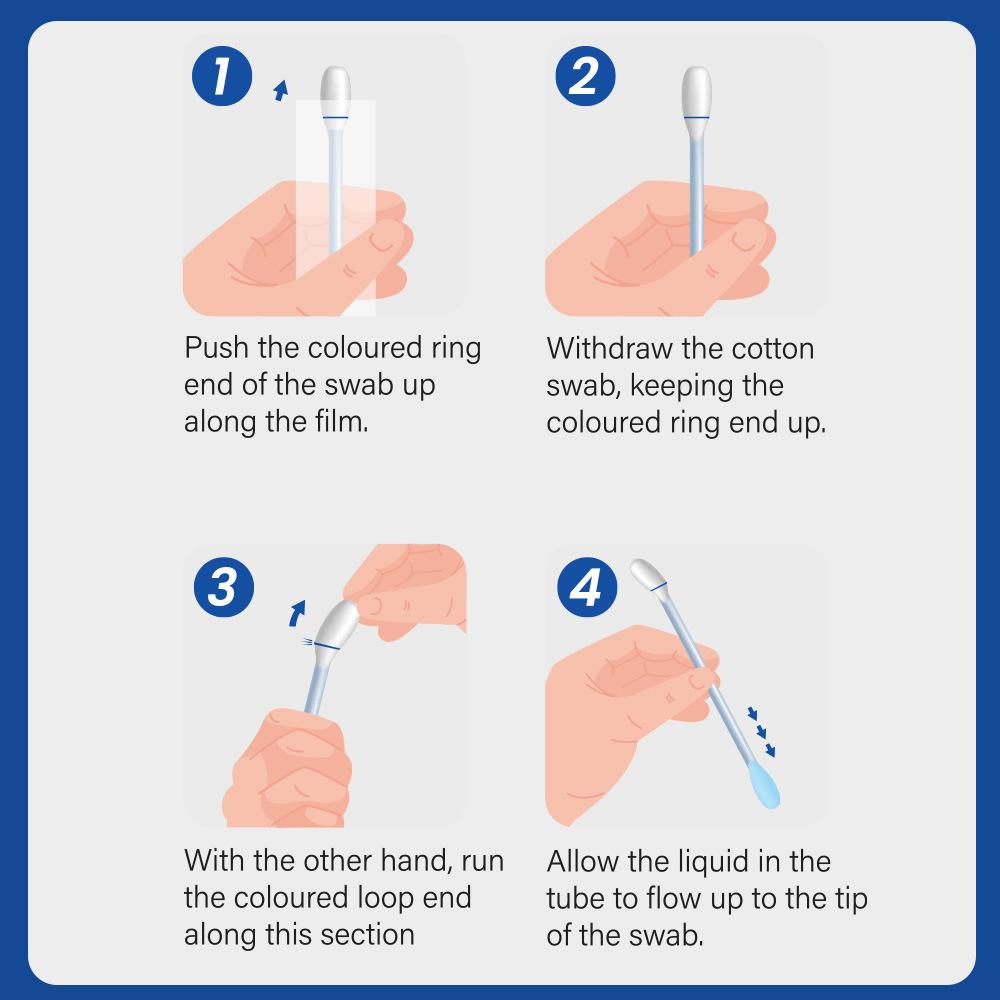 1

Push the coloured ring end of the swab up along the film.

2

Withdraw the cotton swab, keeping the coloured ring end up.

3

With the other hand, run the coloured loop end along this section

4

Allow the liquid in the tube to flow up to the tip of the swab.