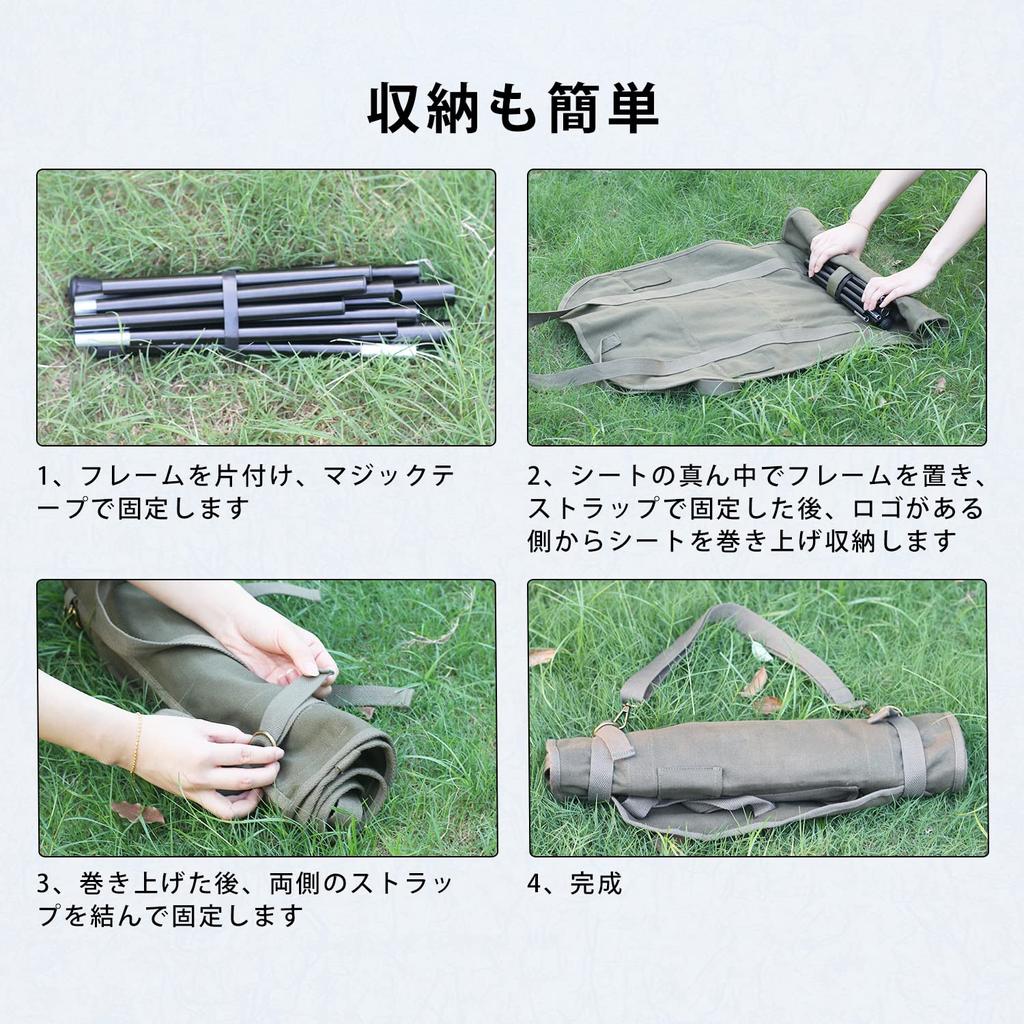 収納も簡単

1、フレームを片付け、マジックテープで固定します

2、シートの真ん中でフレームを置き、ストラップで固定した後、ロゴがある側からシートを巻き上げ収納します

3、巻き上げた後、両側のストラップを結んで固定します

4、完成