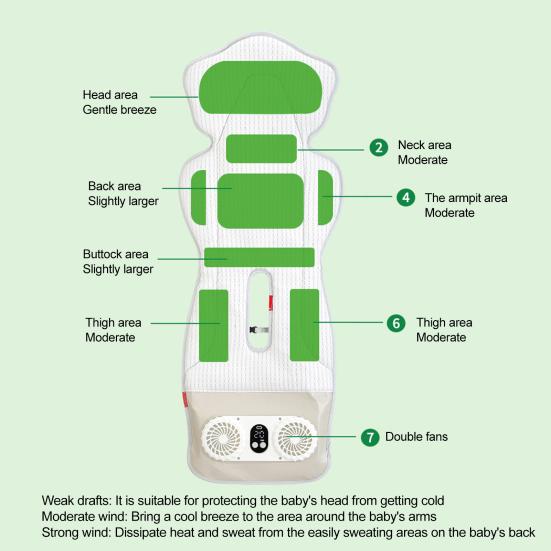 Head area
Gentle breeze

2 Neck area
Moderate

Back area
Slightly larger

4 The armpit area
Moderate

Buttock area
Slightly larger

Thigh area
Moderate

6 Thigh area
Moderate

7 Double fans

Weak drafts: It is suitable for protecting the baby's head from getting cold
Moderate wind: Bring a cool breeze to the area around the baby's arms
Strong wind: Dissipate heat and sweat from the easily sweating areas on the baby's back