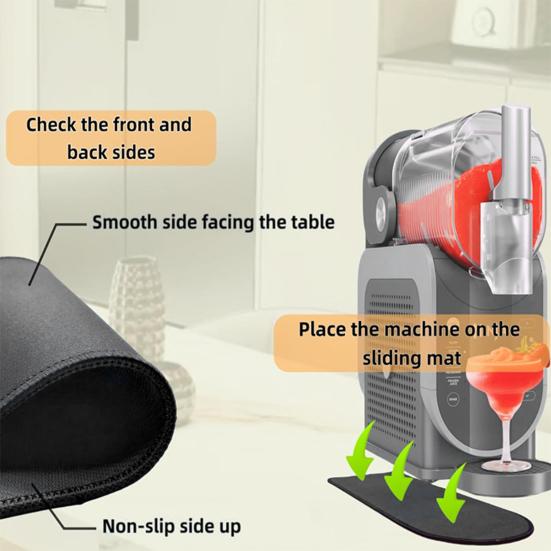 Check the front and back sides

Smooth side facing the table

Place the machine on the sliding mat

Non-slip side up