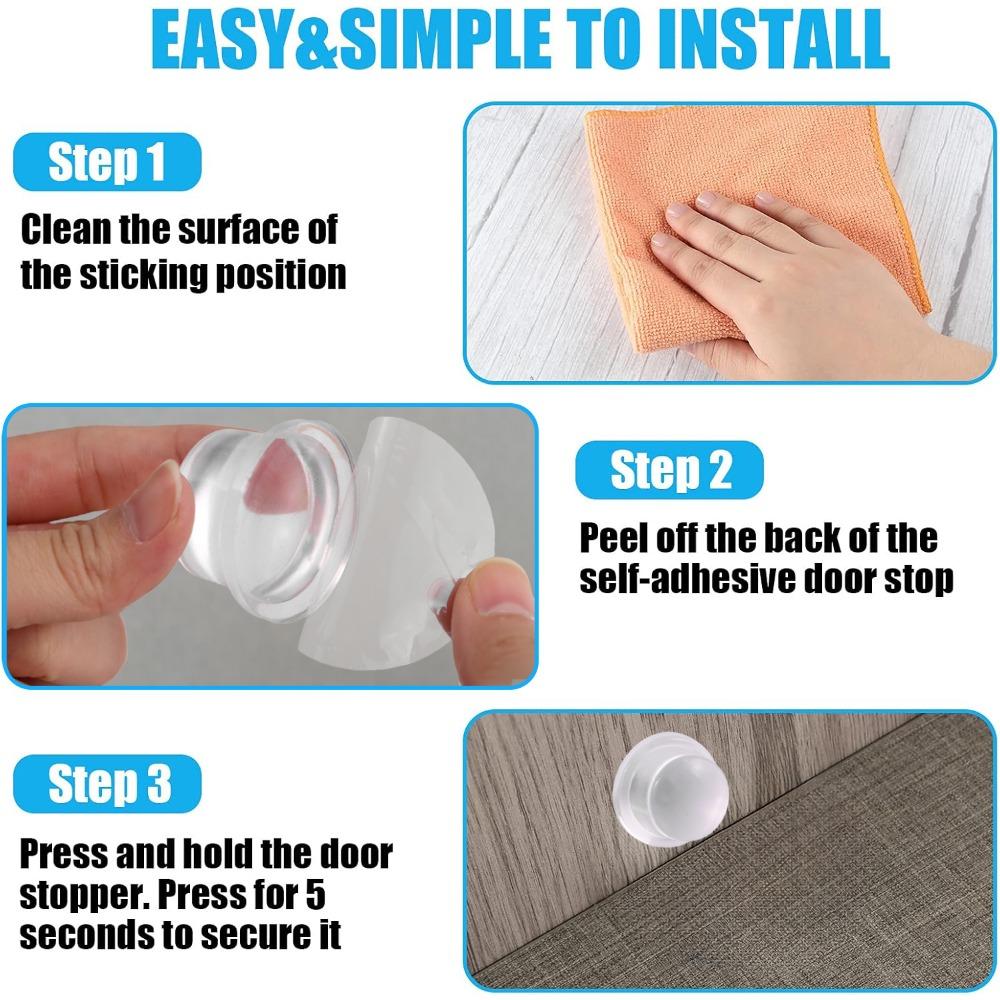 EASY&SIMPLE TO INSTALL

Step 1

Clean the surface of the sticking position

Step 2

Peel off the back of the self-adhesive door stop

Step 3

Press and hold the door stopper. Press for 5 seconds to secure it