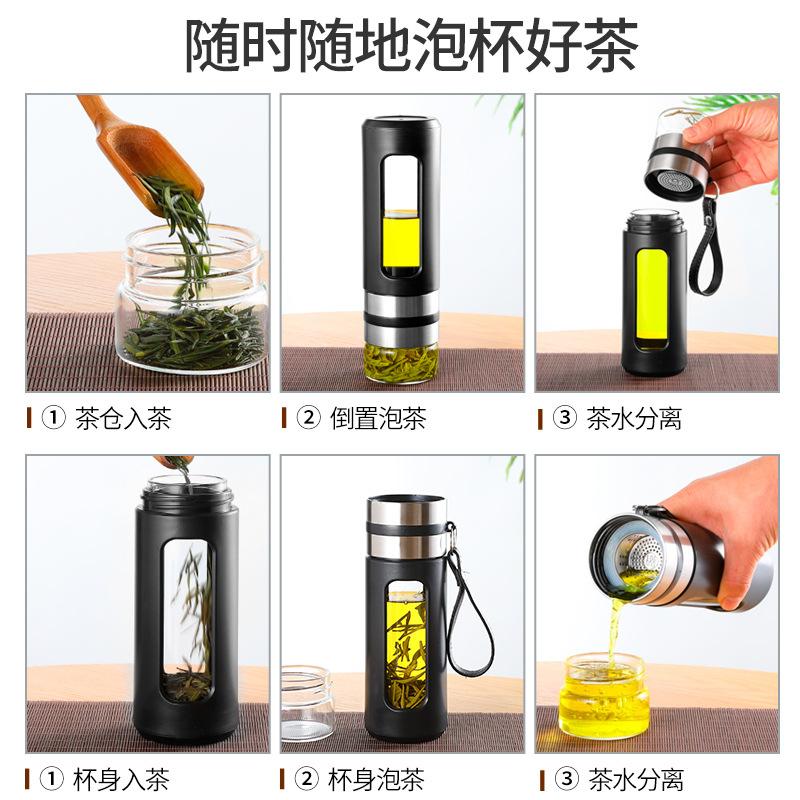 随时随地泡杯好茶

① 茶仓入茶

② 倒置泡茶

③ 茶水分离

① 杯身入茶

② 杯身泡茶

③ 茶水分离